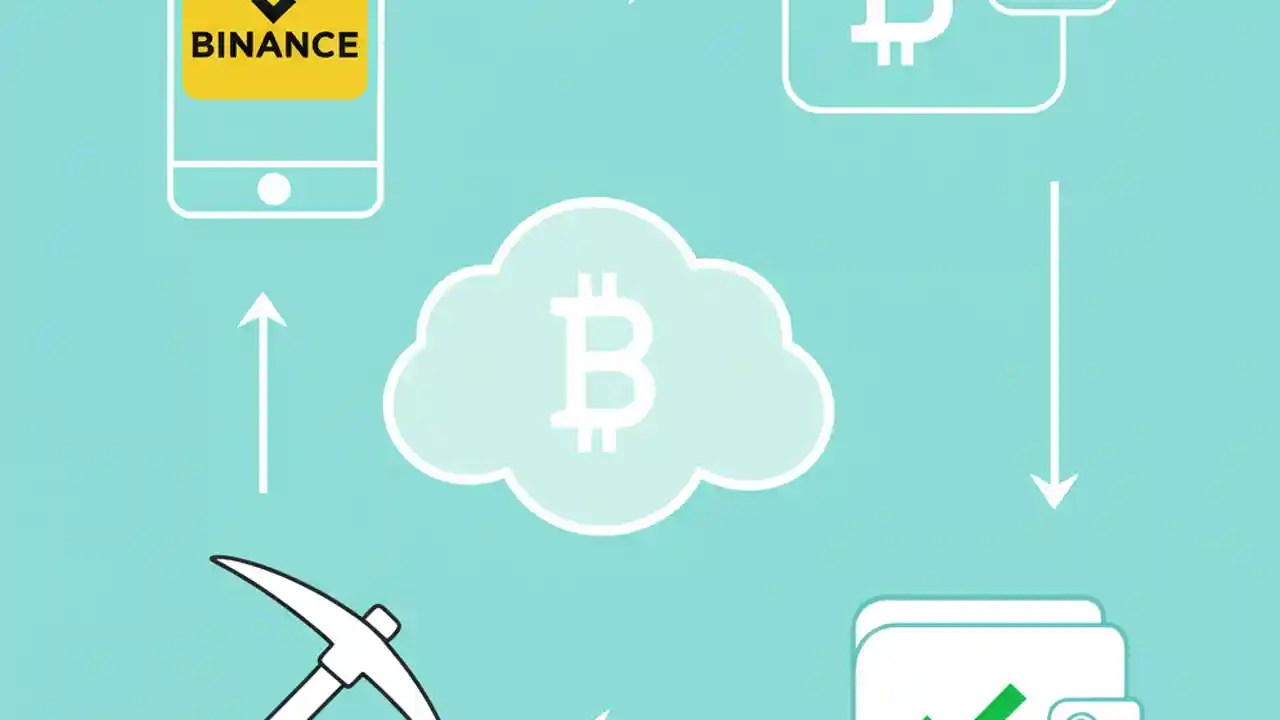 BINANCE