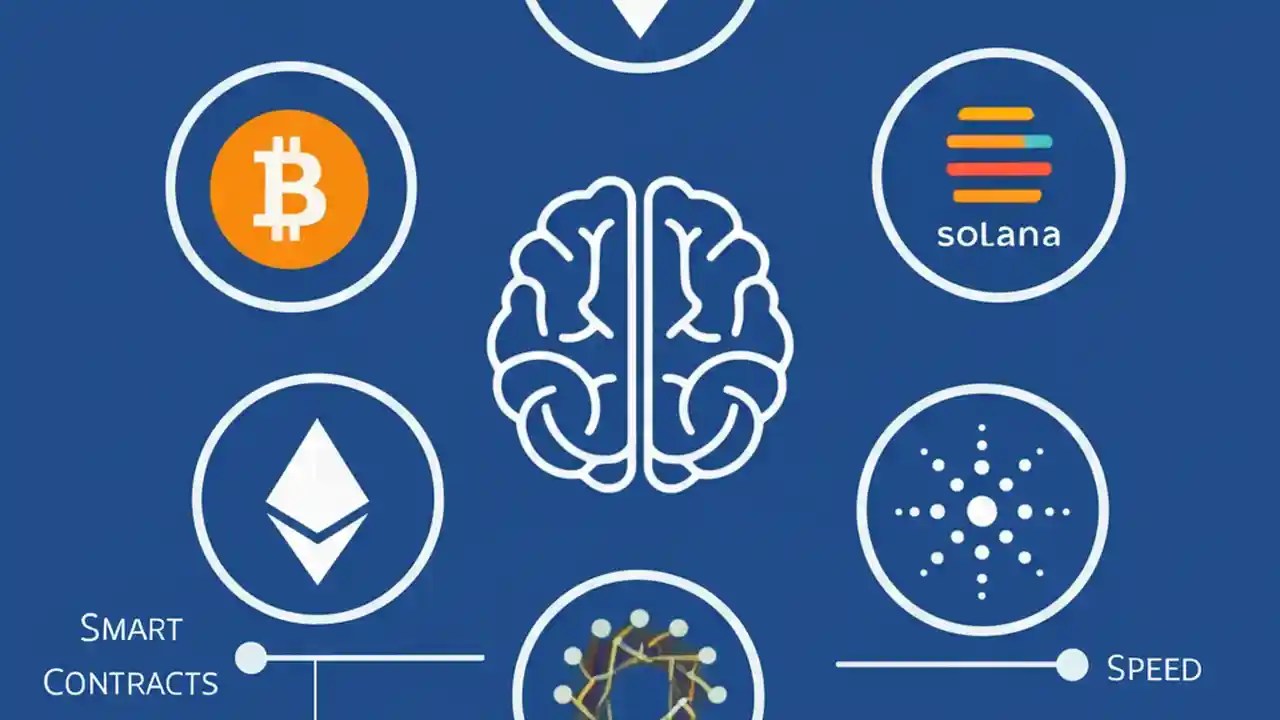 soLana

SMART CONTRACTS

SPEED