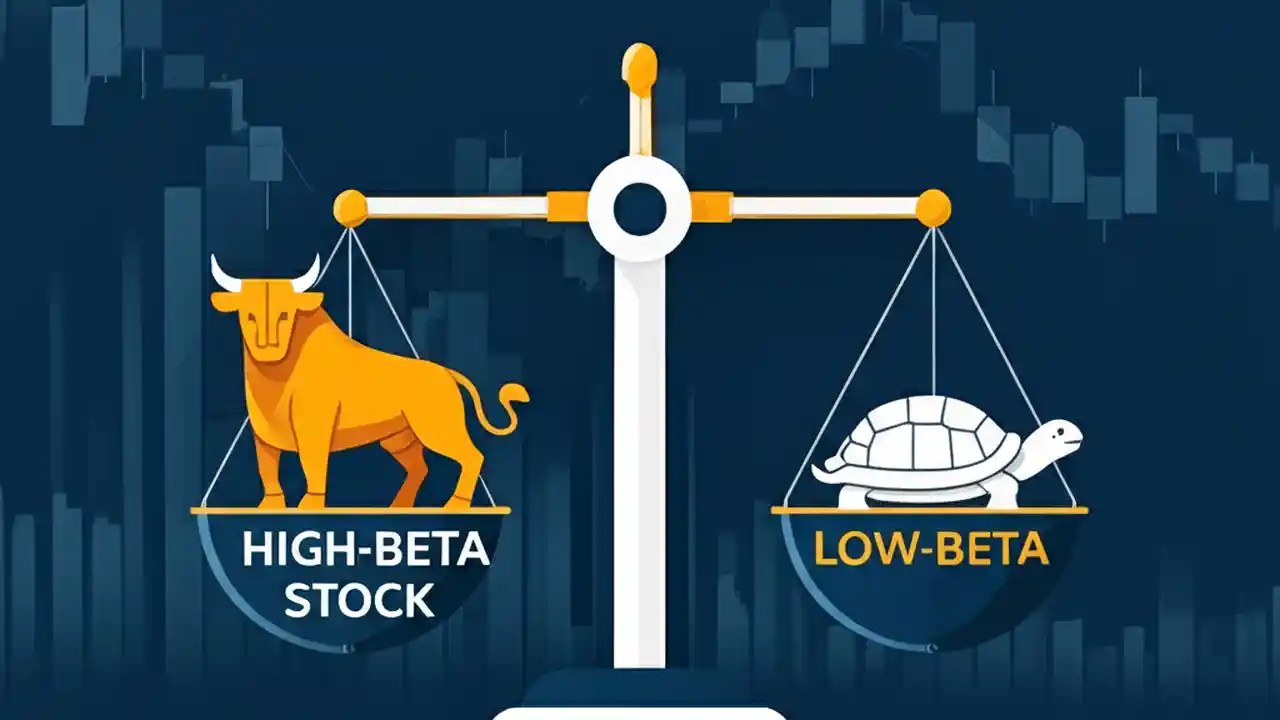 HIGH-BETA STOCK

LOW-BETA