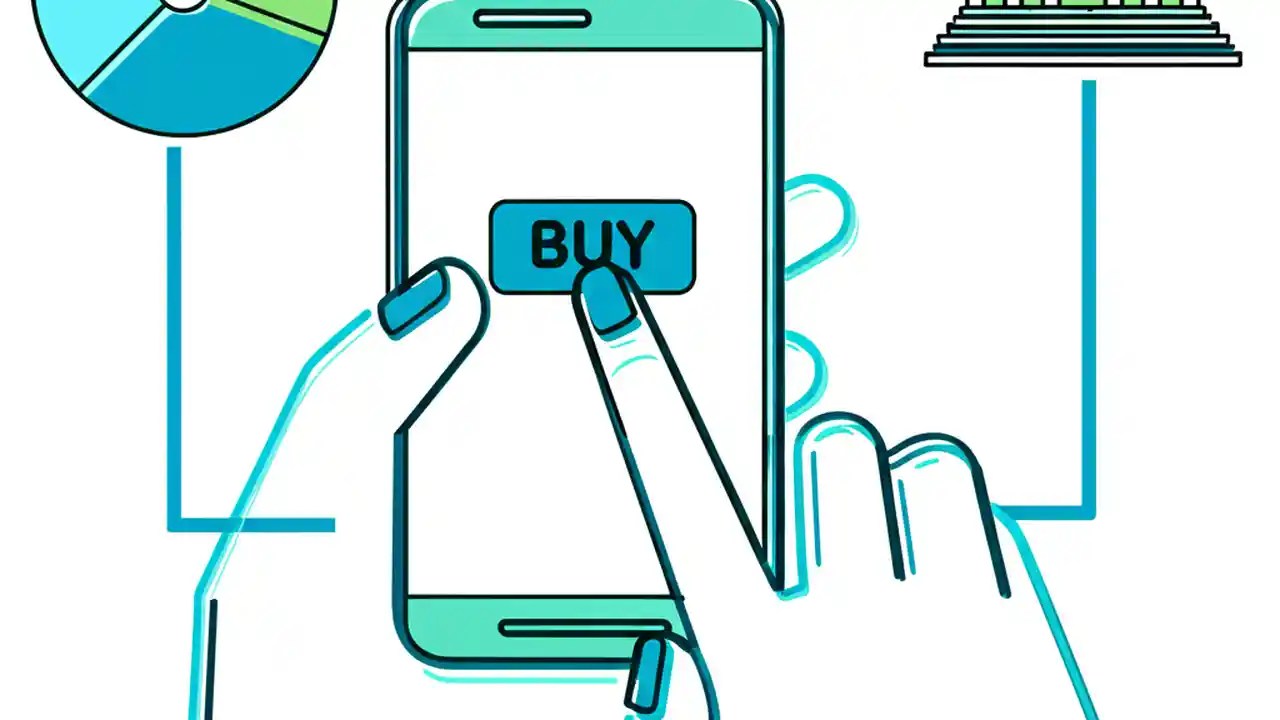 BUY