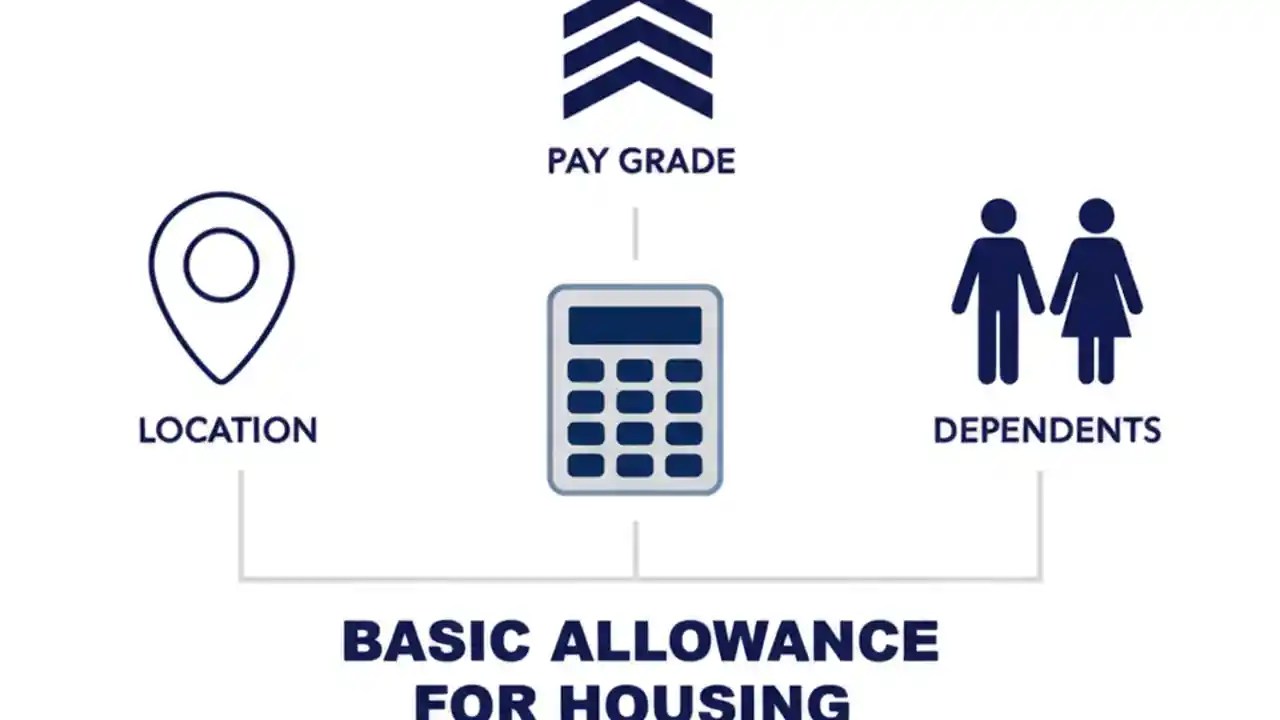 PAY GRADE

LOCATION

DEPENDENTS

BASIC ALLOWANCE FOR HOUSING