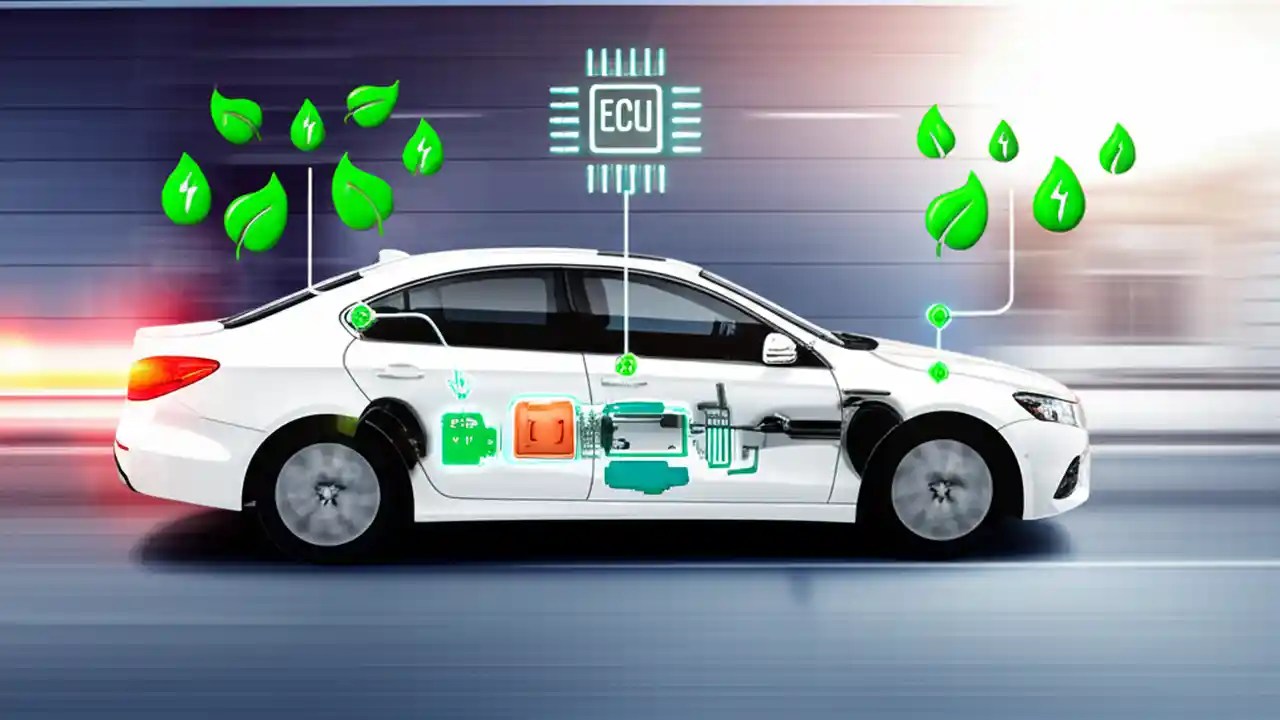 ECU