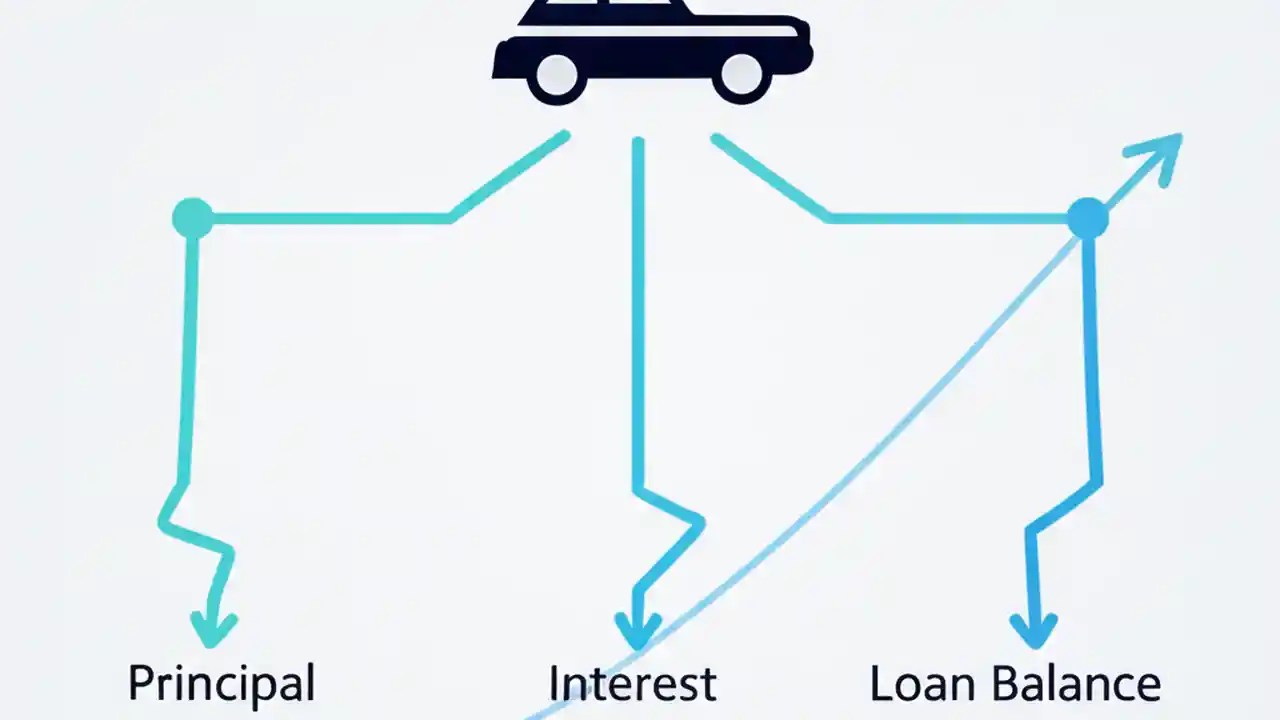 Principal

Interest

Loan Balance