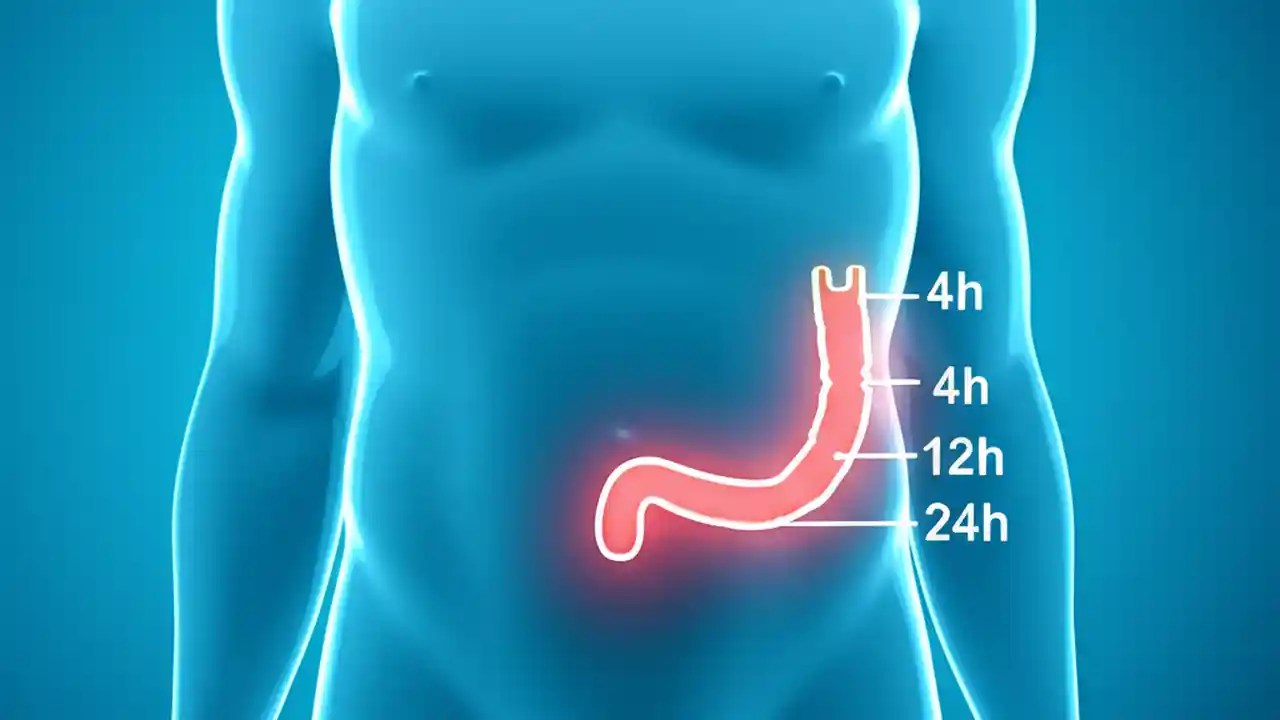 4h
4h
12h
24h