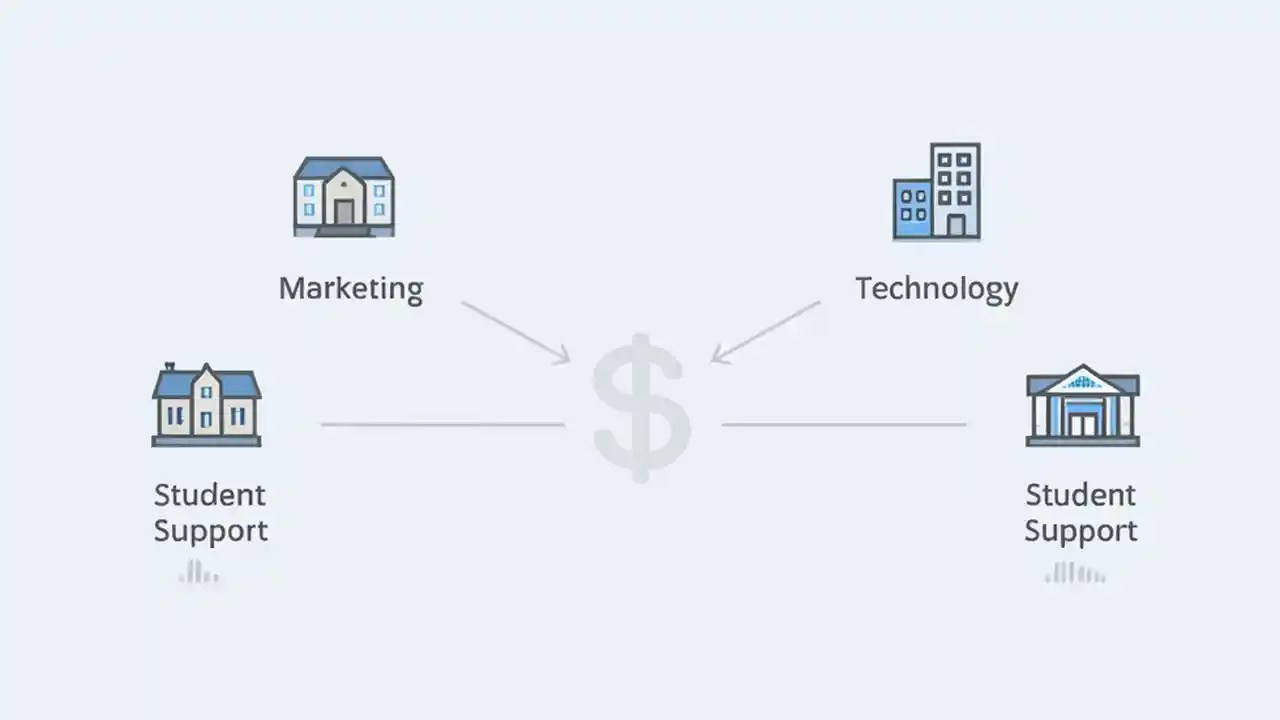 Marketing

Technology

$

Student Support

Student Support