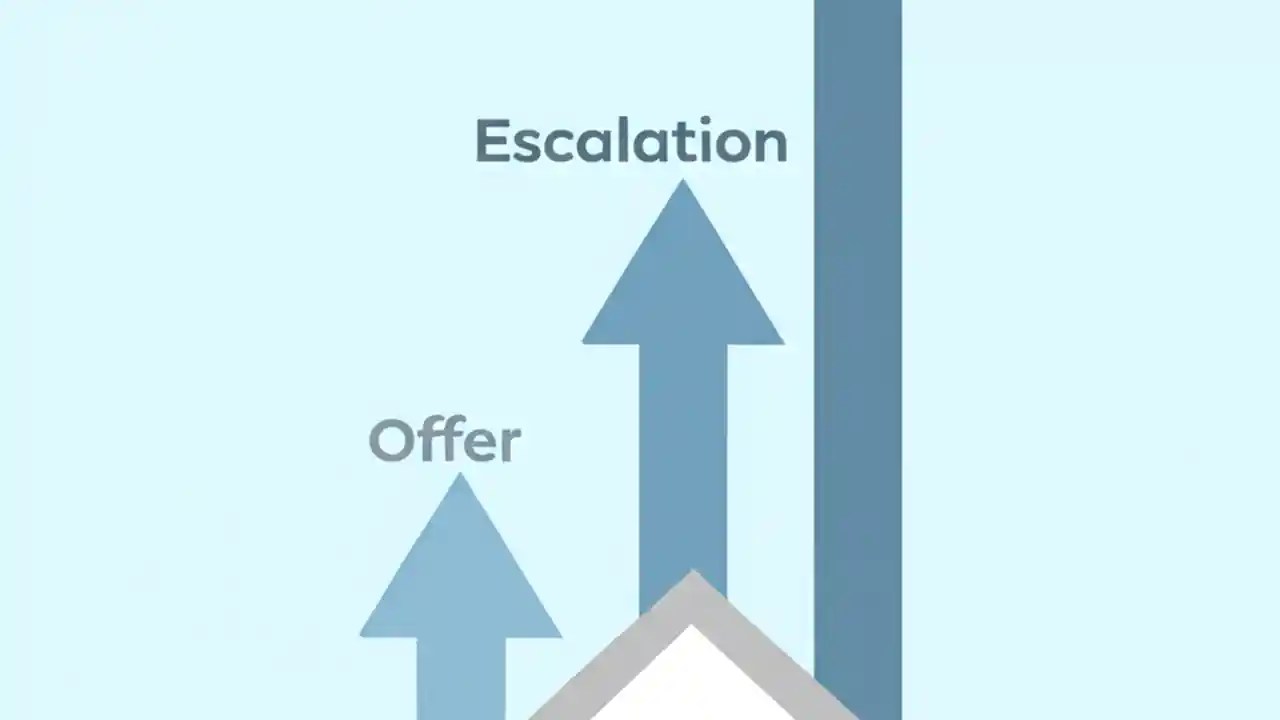 Escalation

Offer