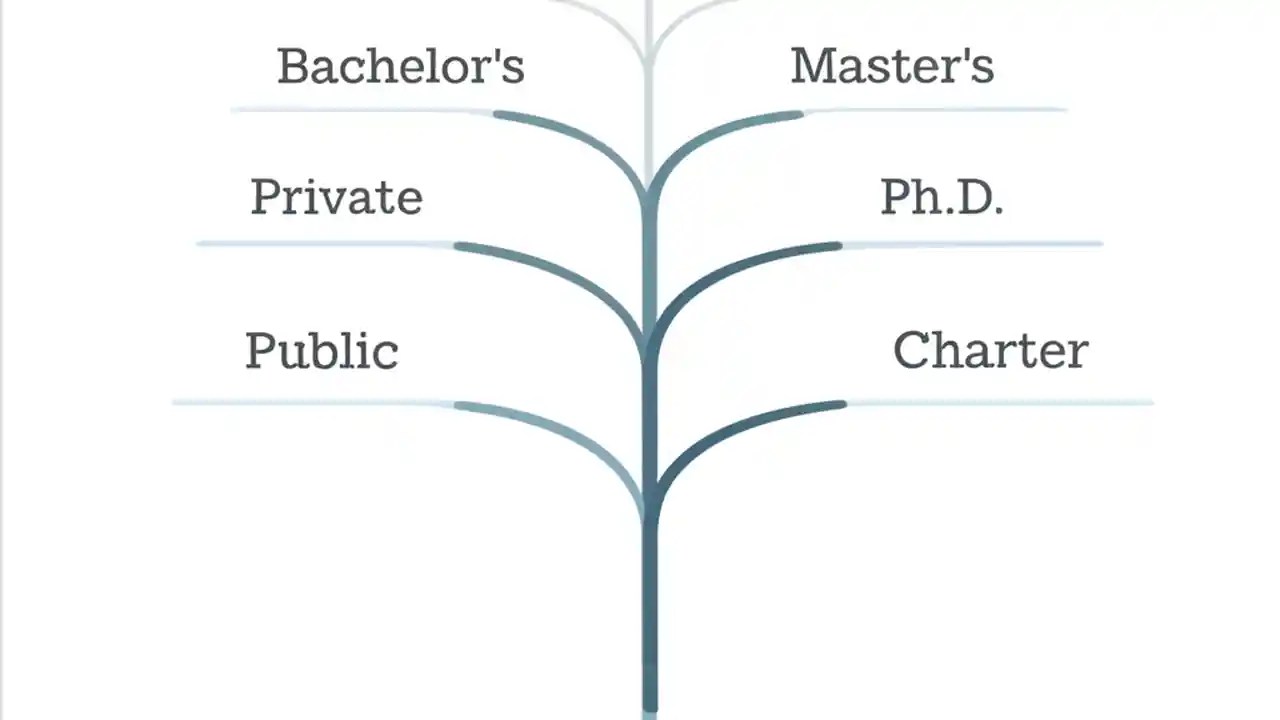 Bachelor's
Master's
Private
Ph.D.
Public
Charter