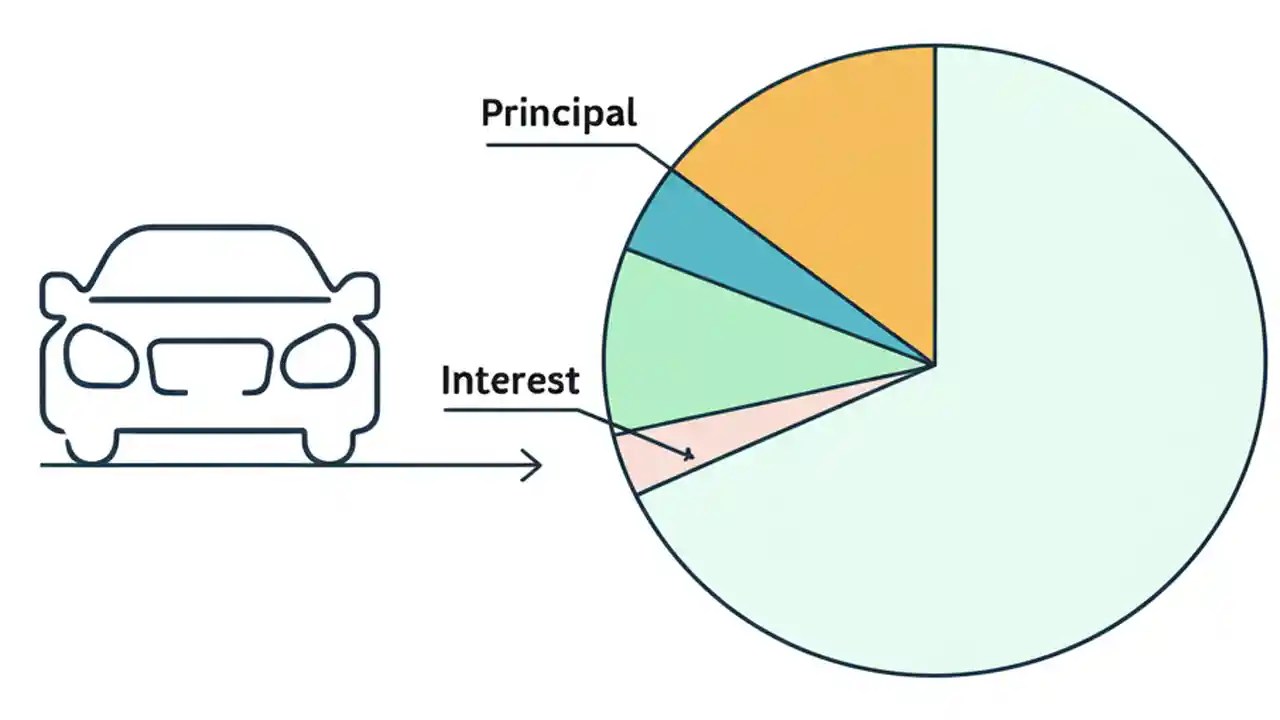 Principal

Interest