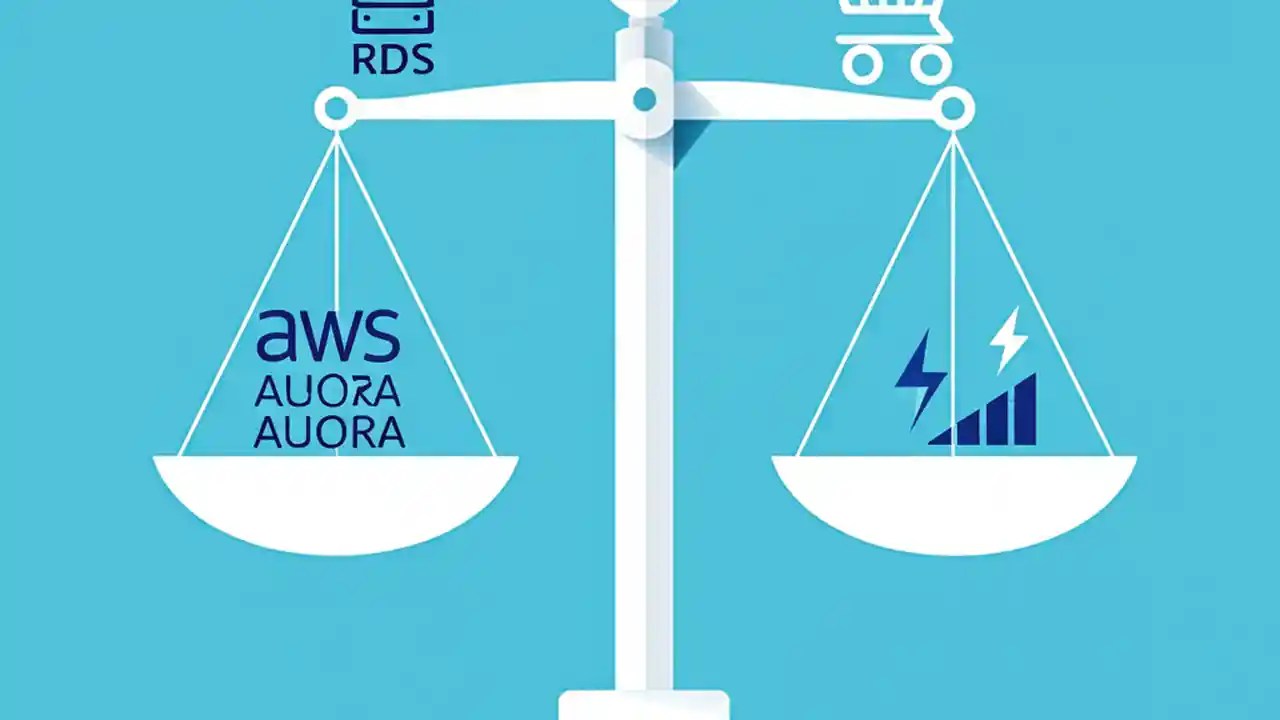 RDS

aws
AUORA
AUORA