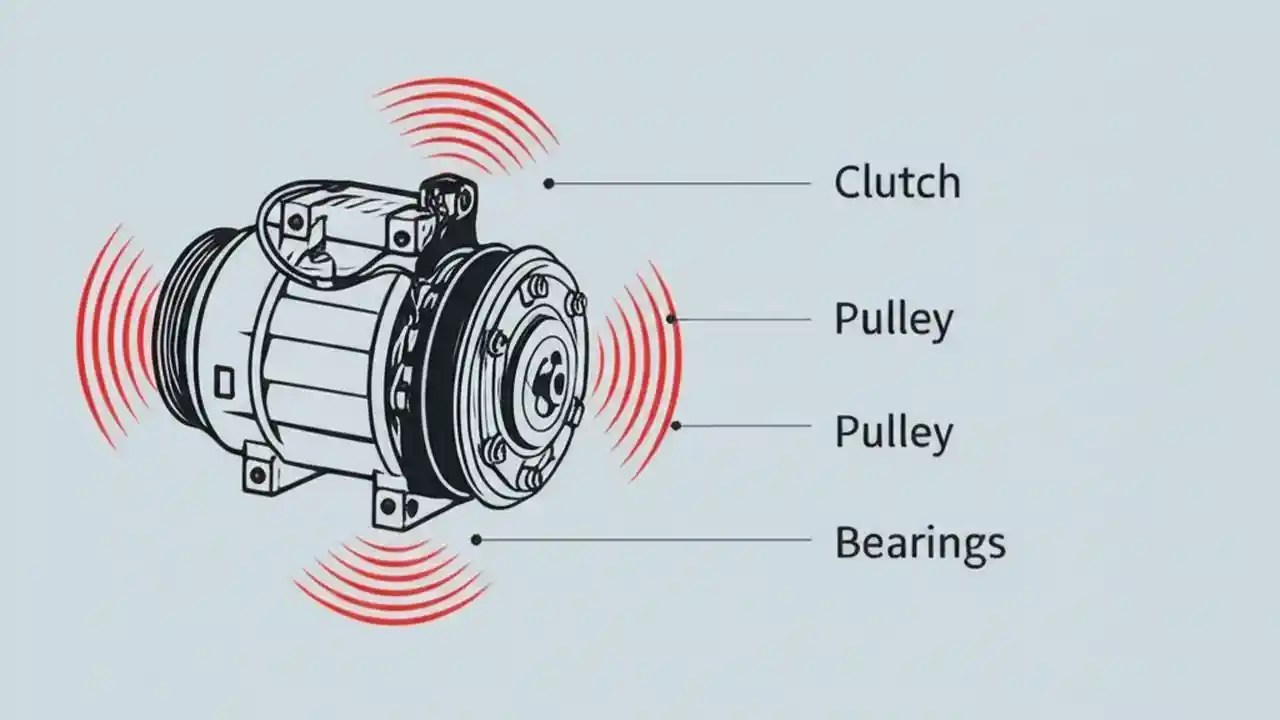 Clutch

Pulley

Pulley

Bearings