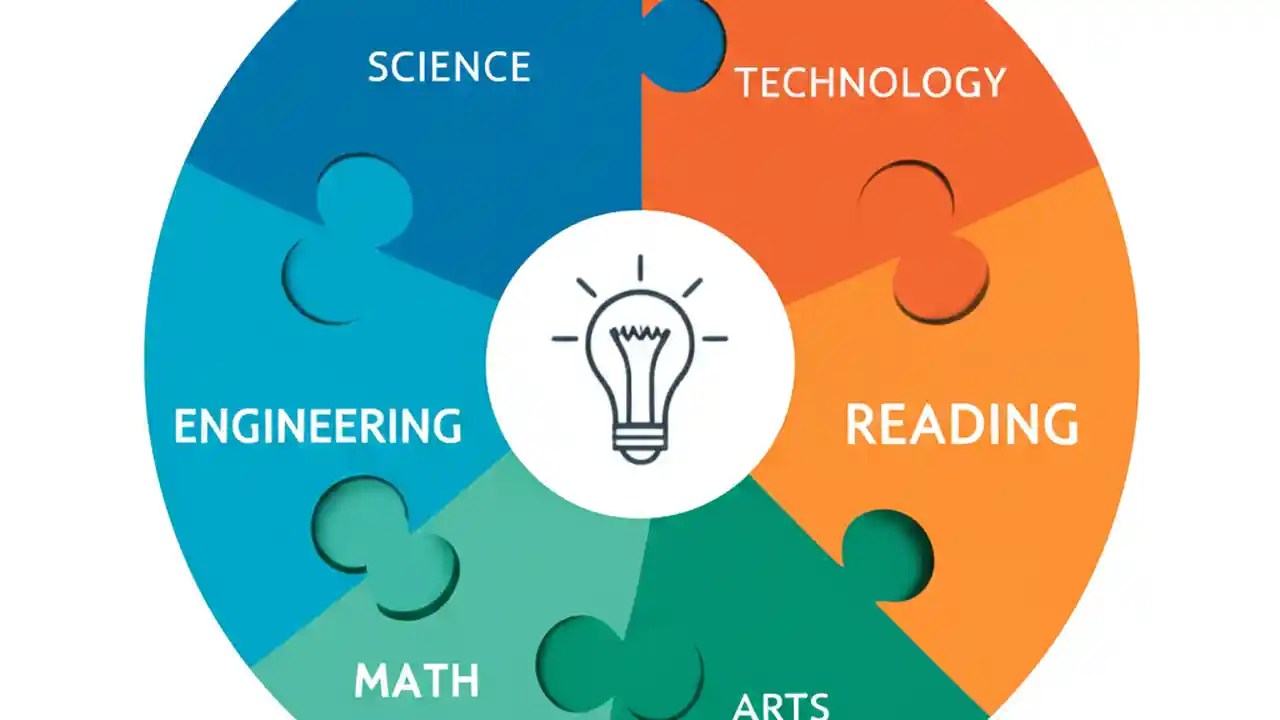 SCIENCE
TECHNOLOGY
ENGINEERING
READING
MATH
ARTS