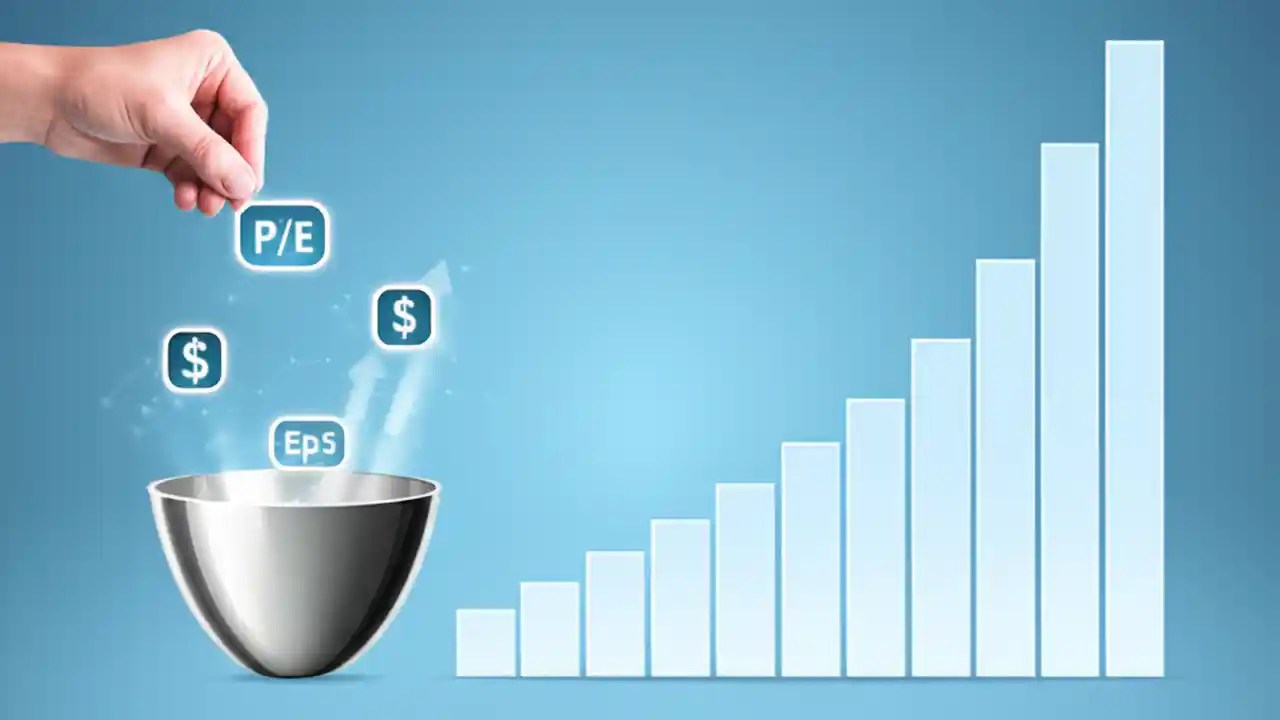 P/E

$

$

EpS