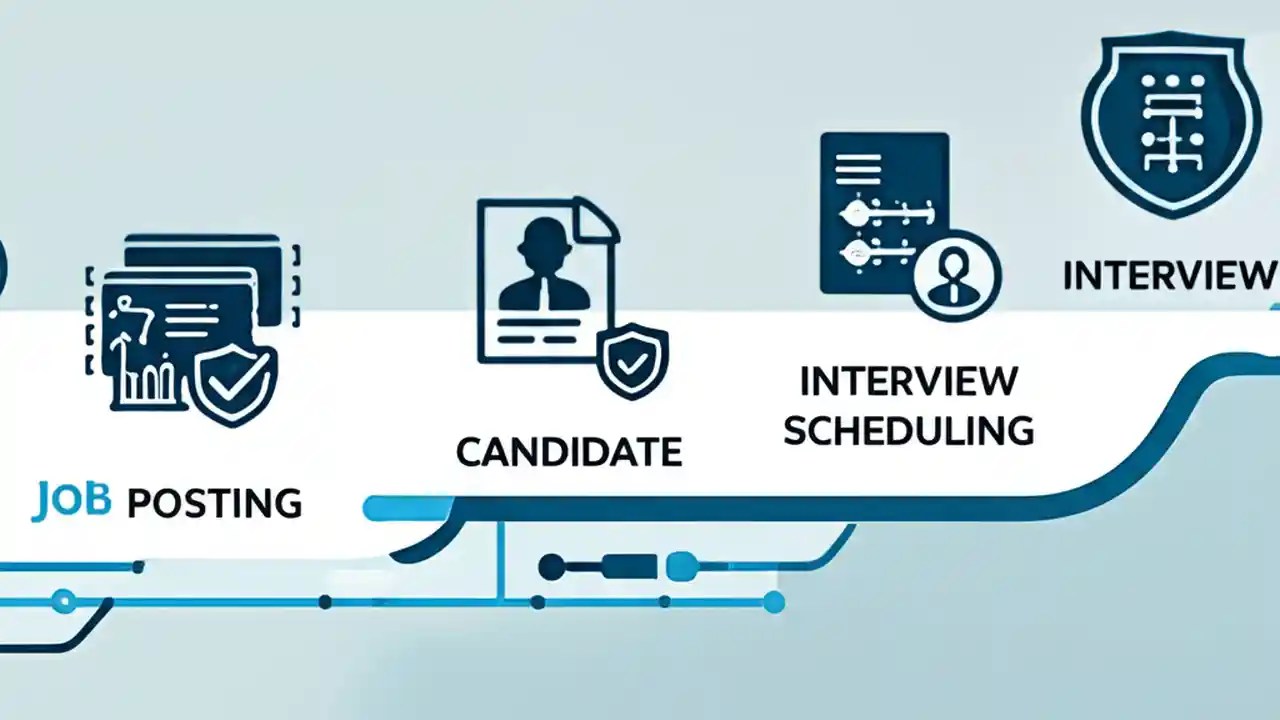 JOB POSTING

CANDIDATE

INTERVIEW SCHEDULING

INTERVIEW