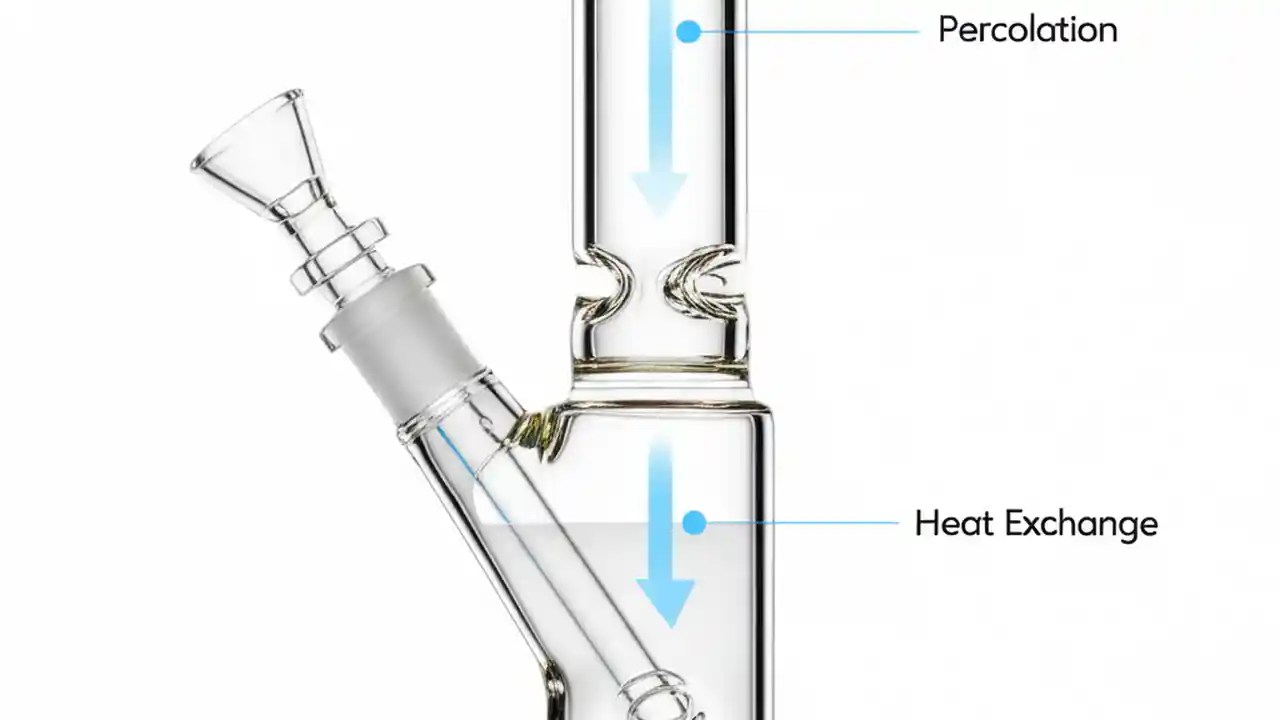 Percolation

Heat Exchange