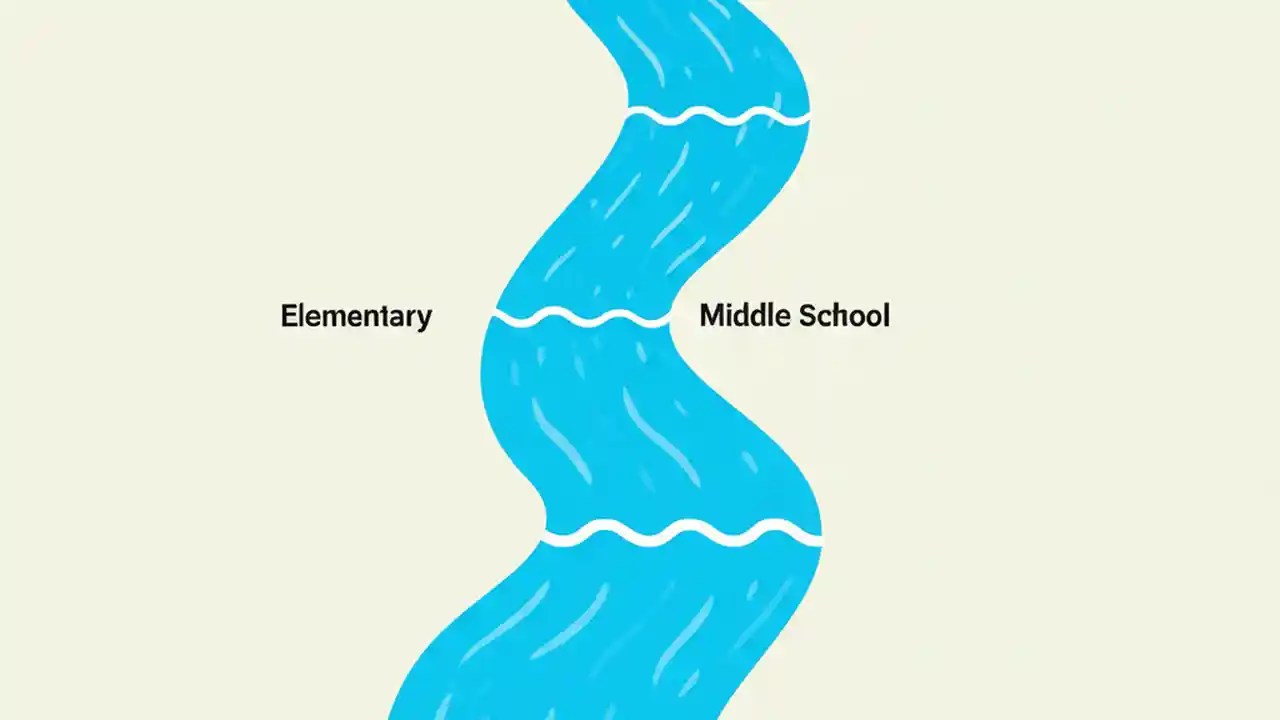 Elementary

Middle School