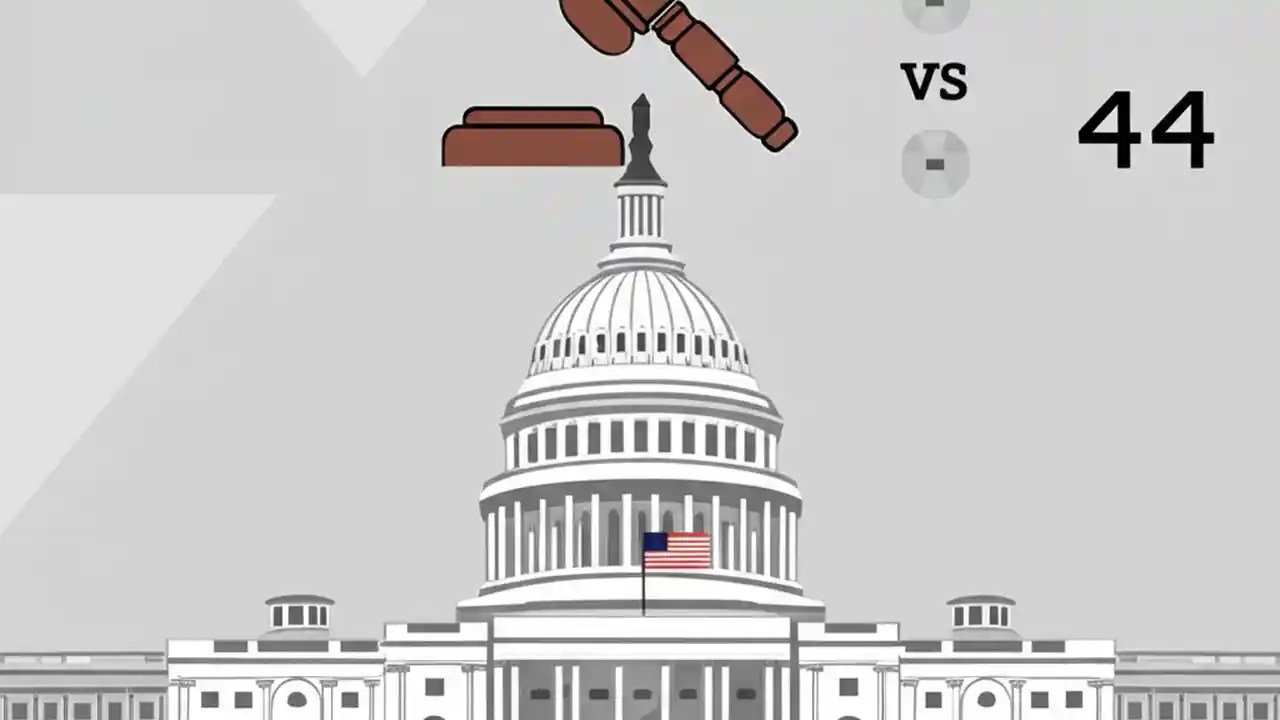 VS

44