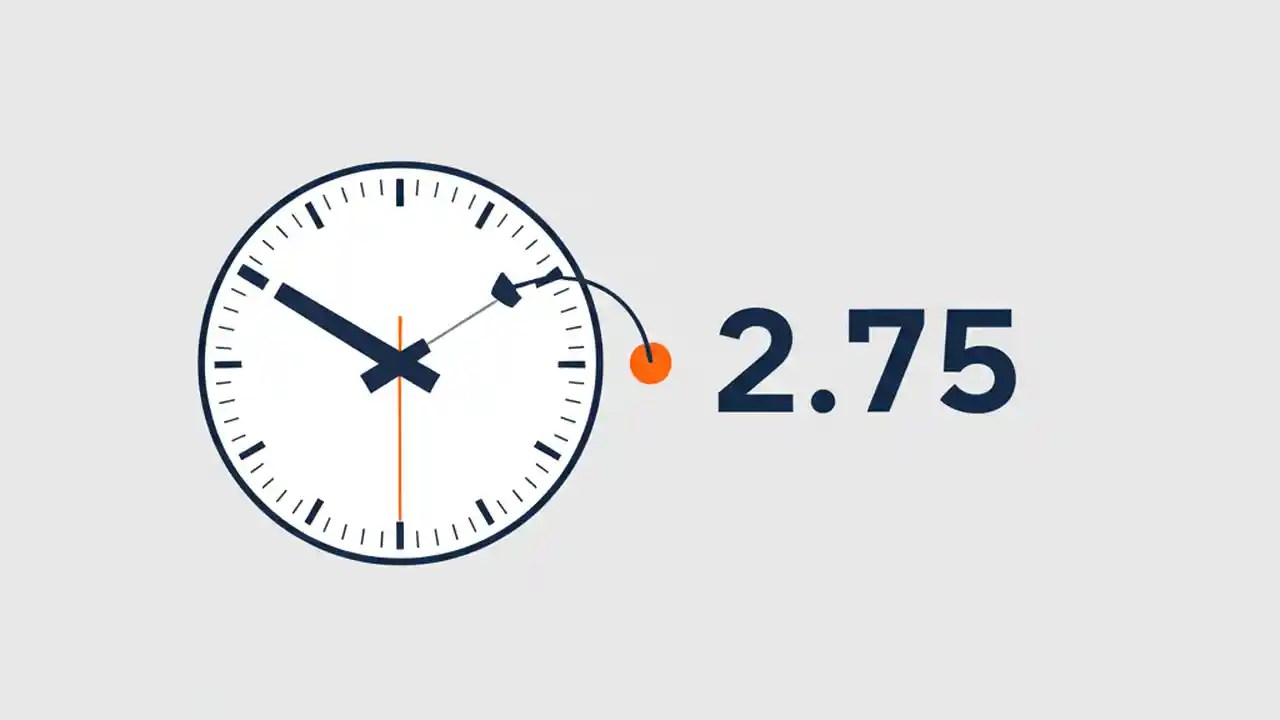 2.75