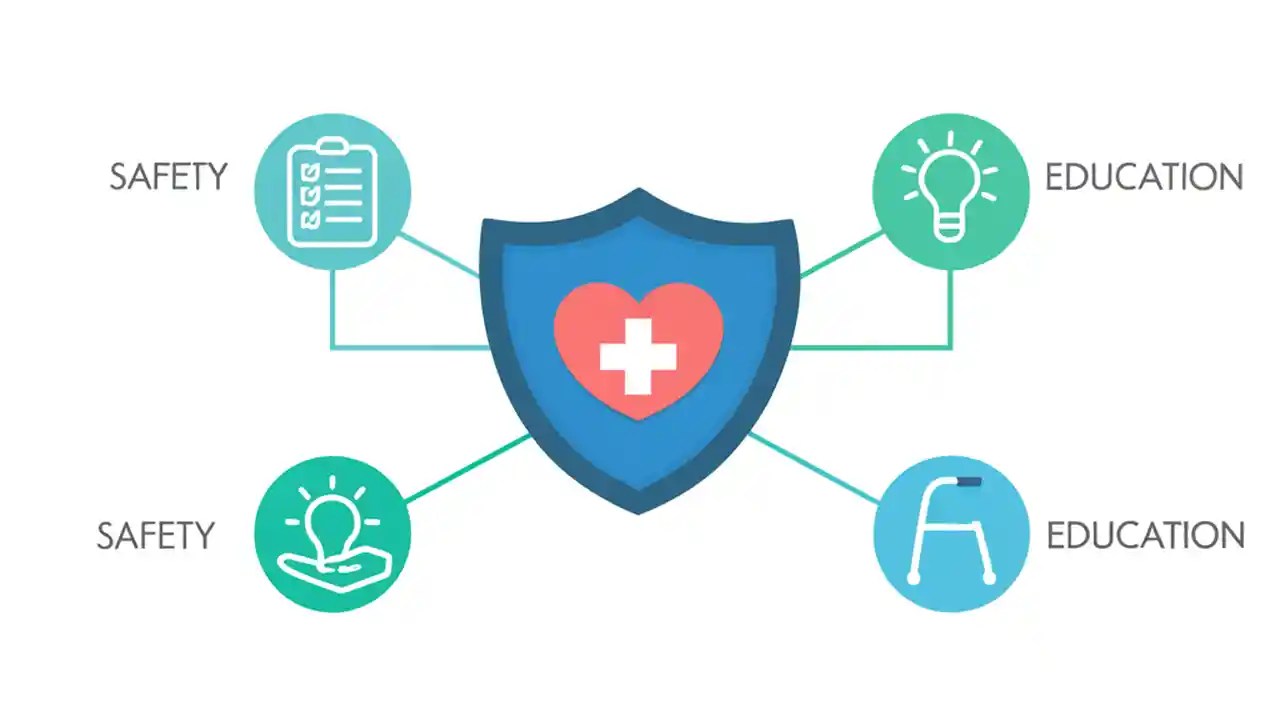 SAFETY

EDUCATION

SAFETY

EDUCATION