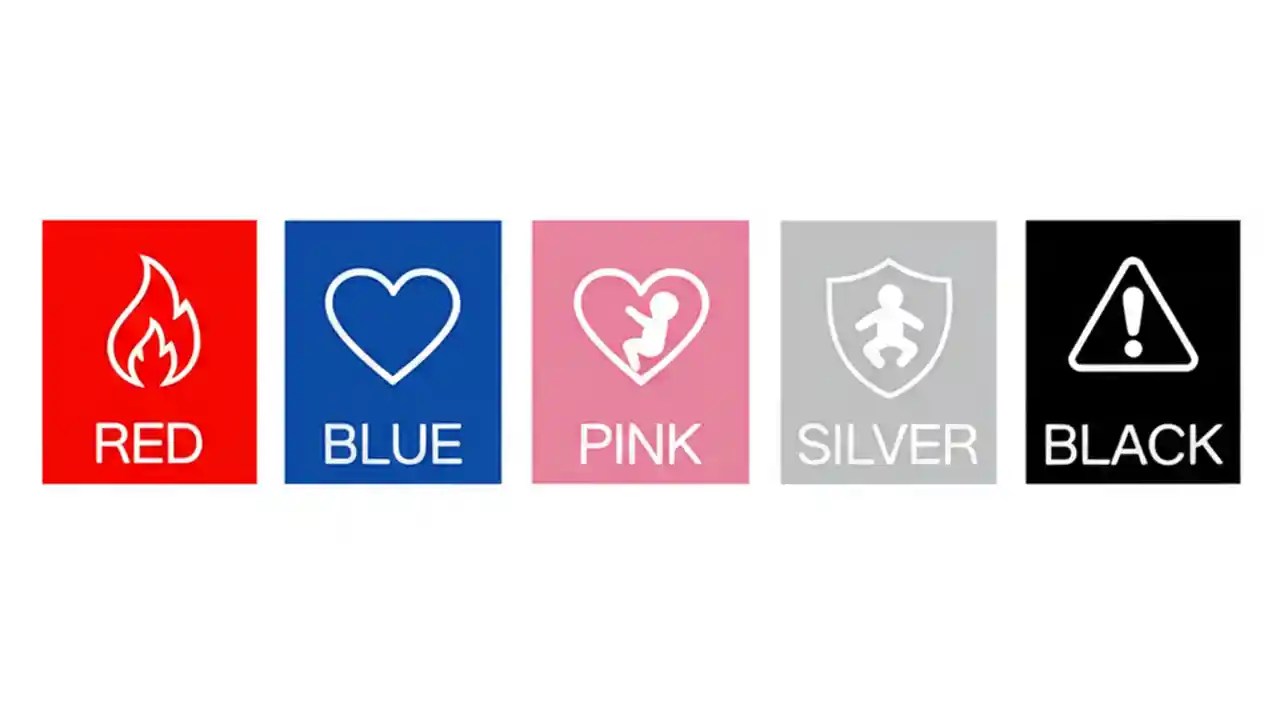 RED

BLUE

PINK

SILVER

BLACK