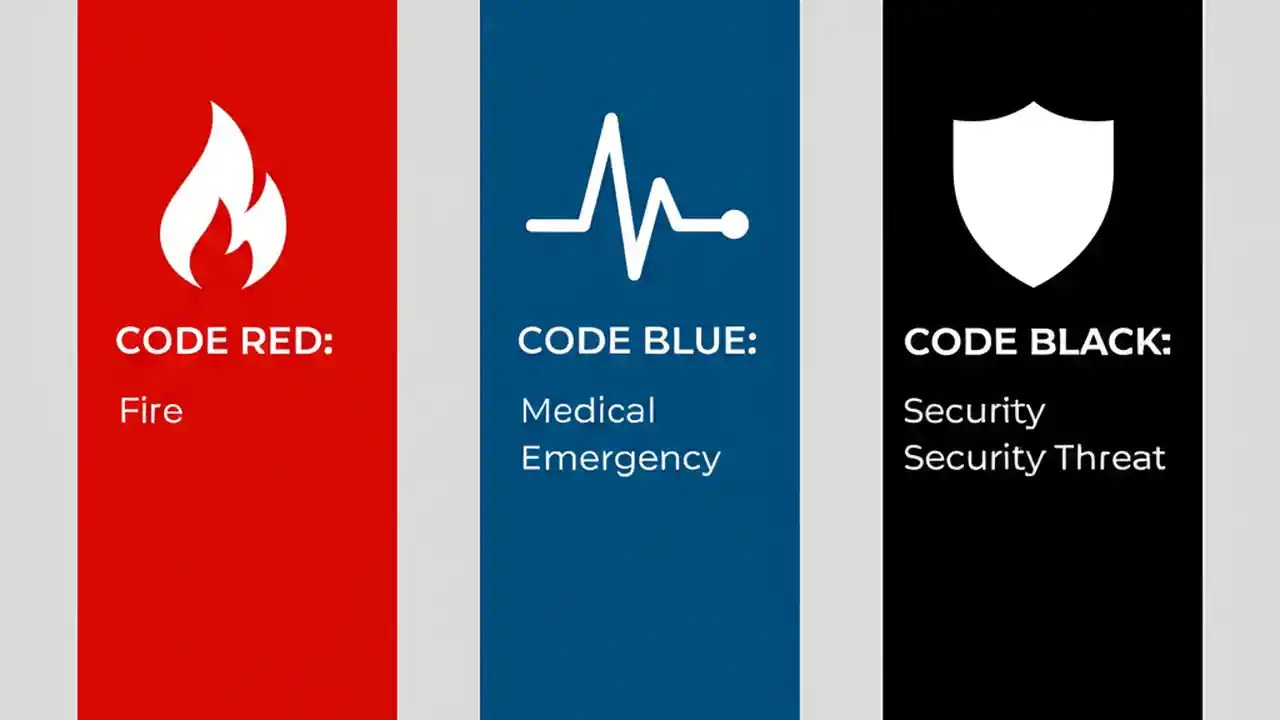 CODE RED:

Fire

CODE BLUE:

Medical Emergency

CODE BLACK:

Security
Security Threat