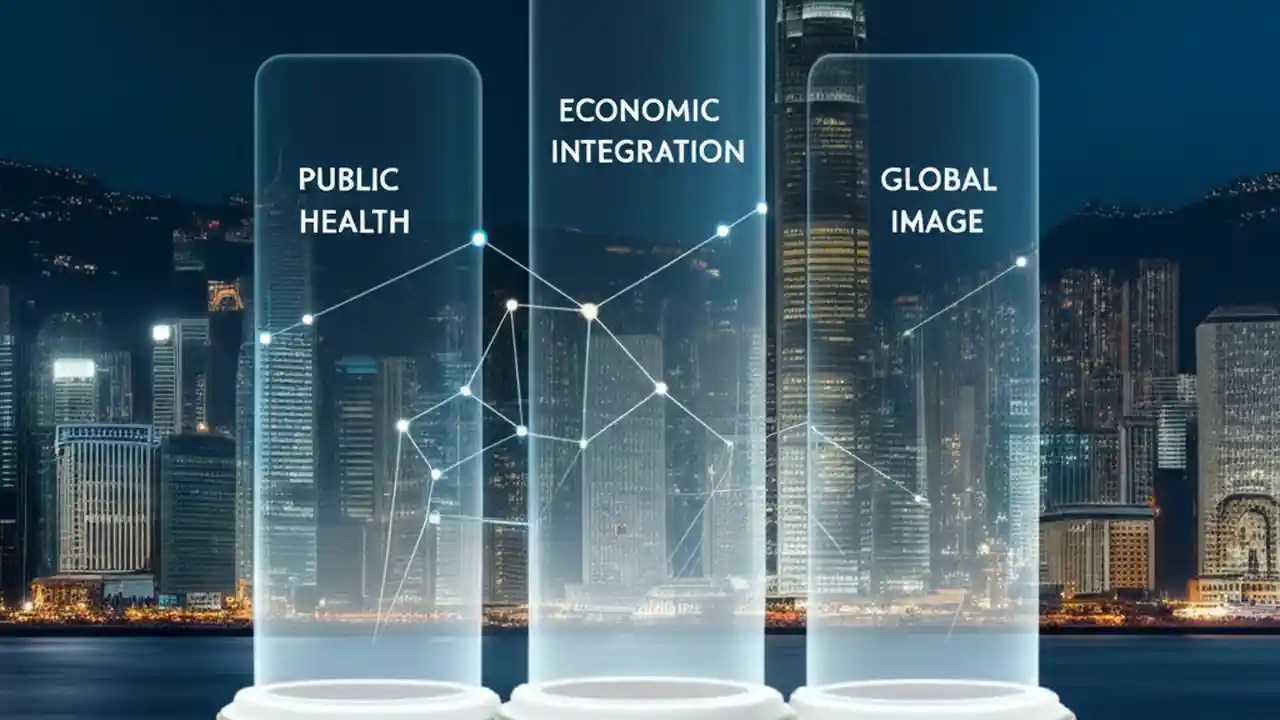 PUBLIC HEALTH

ECONOMIC INTEGRATION

GLOBAL IMAGE