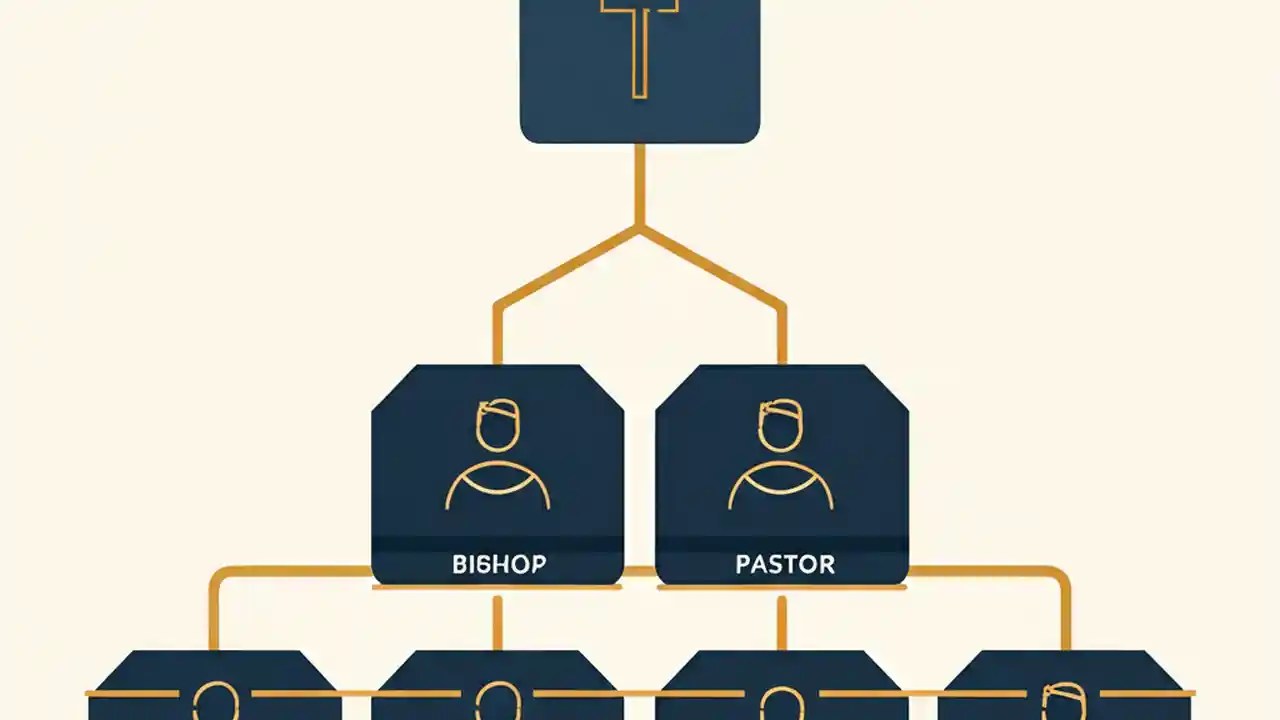 BI6HOP

PASTOR