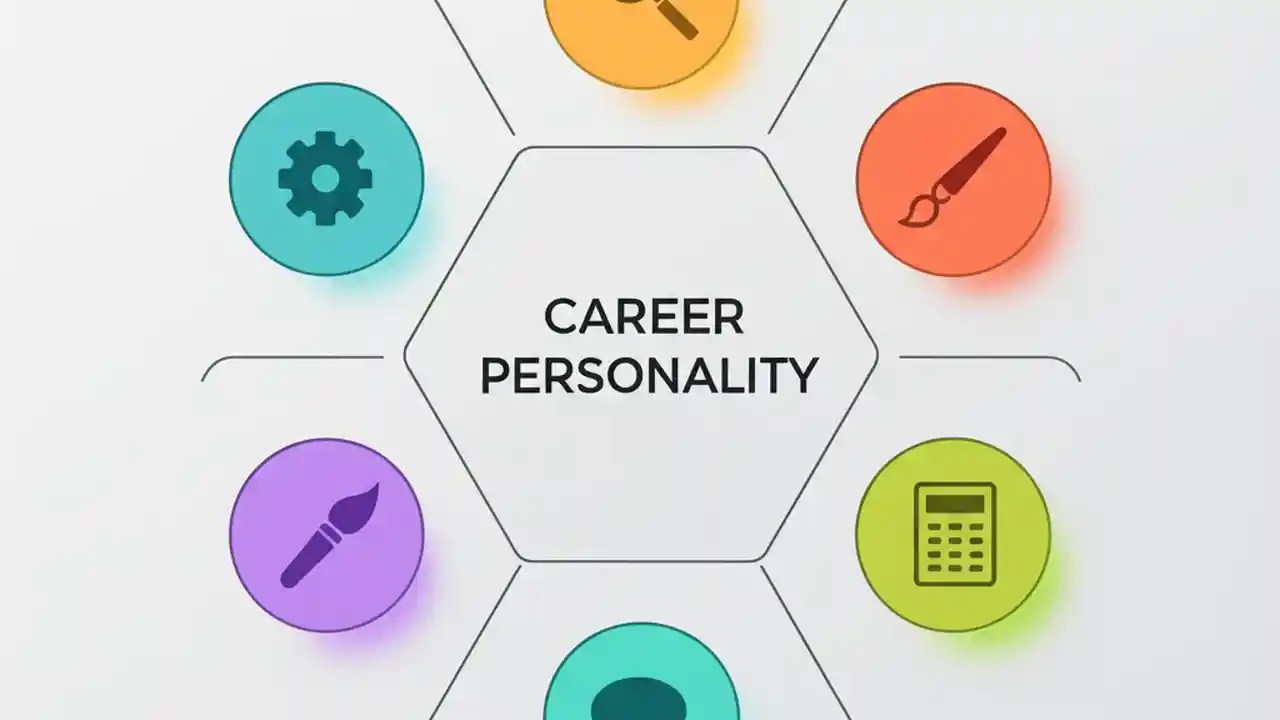 CAREER
PERSONALITY