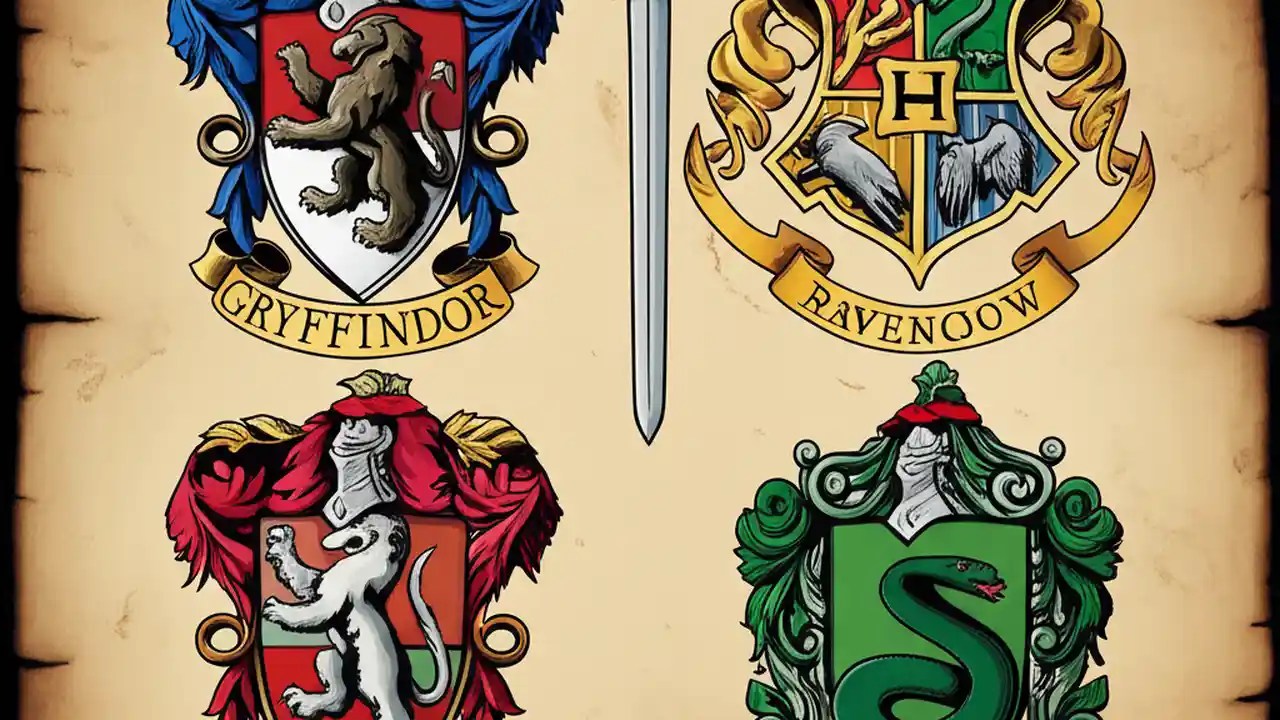 GRYFFINDOR

H

RAVENOOW