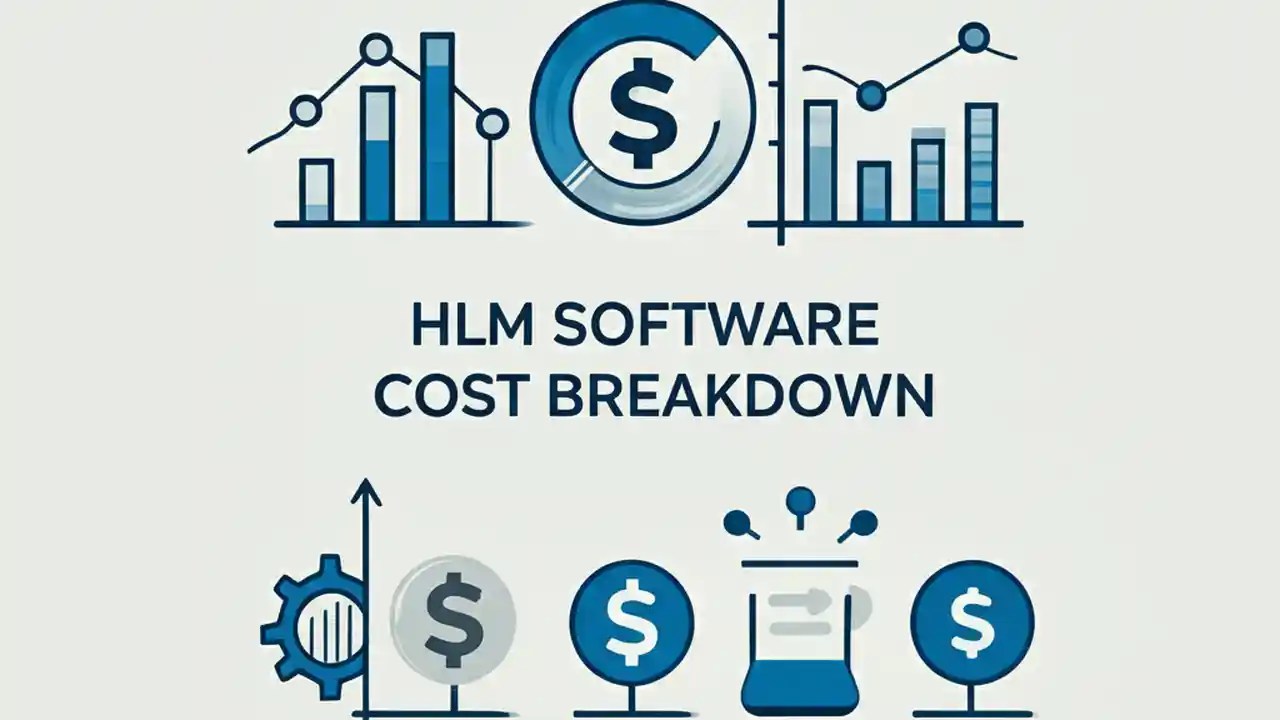 $

HLM SOFTWARE
COST BREAKDOWN

$ $ $