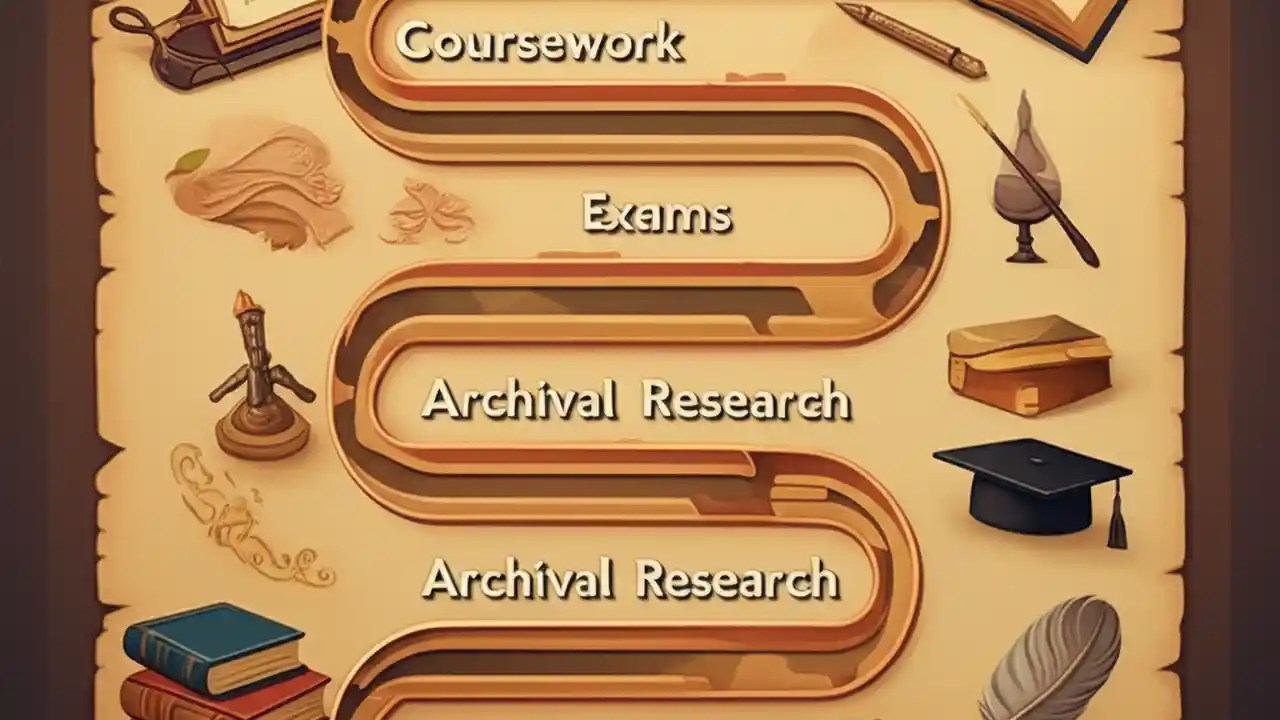 Coursework

Exams

Archival Research

Archival Research