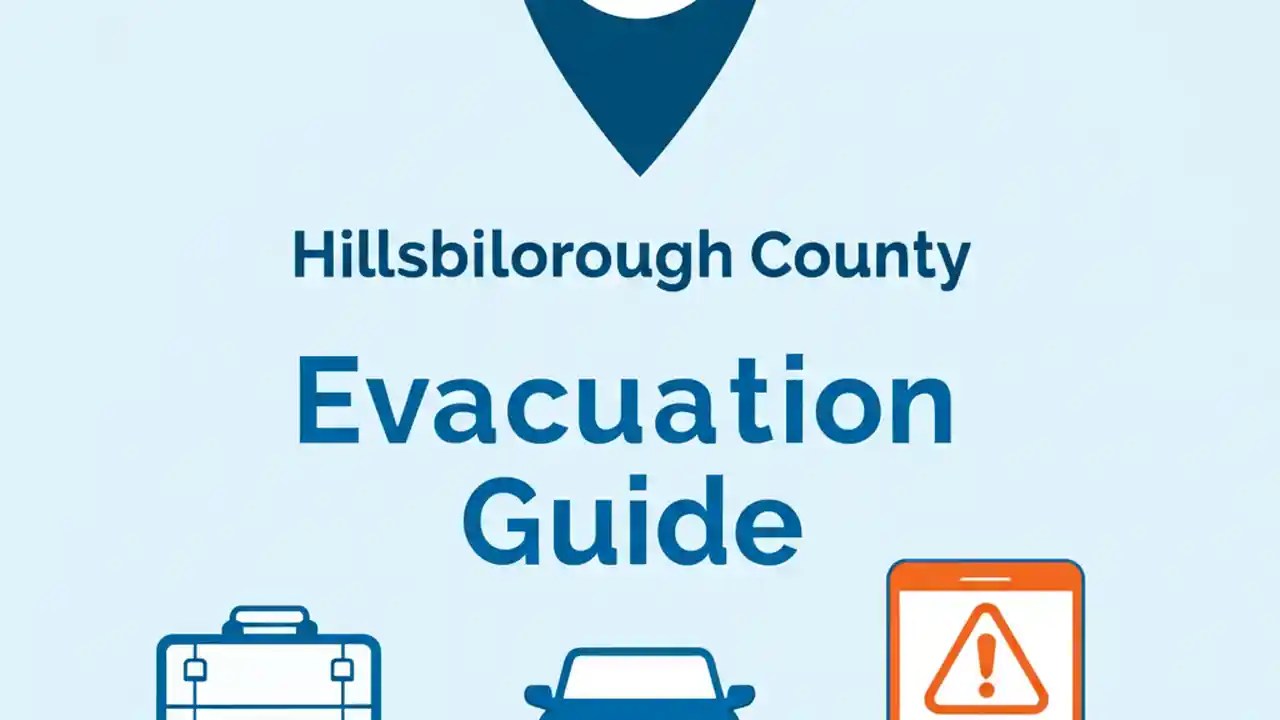 Hillsbilorough County

Evacuation Guide