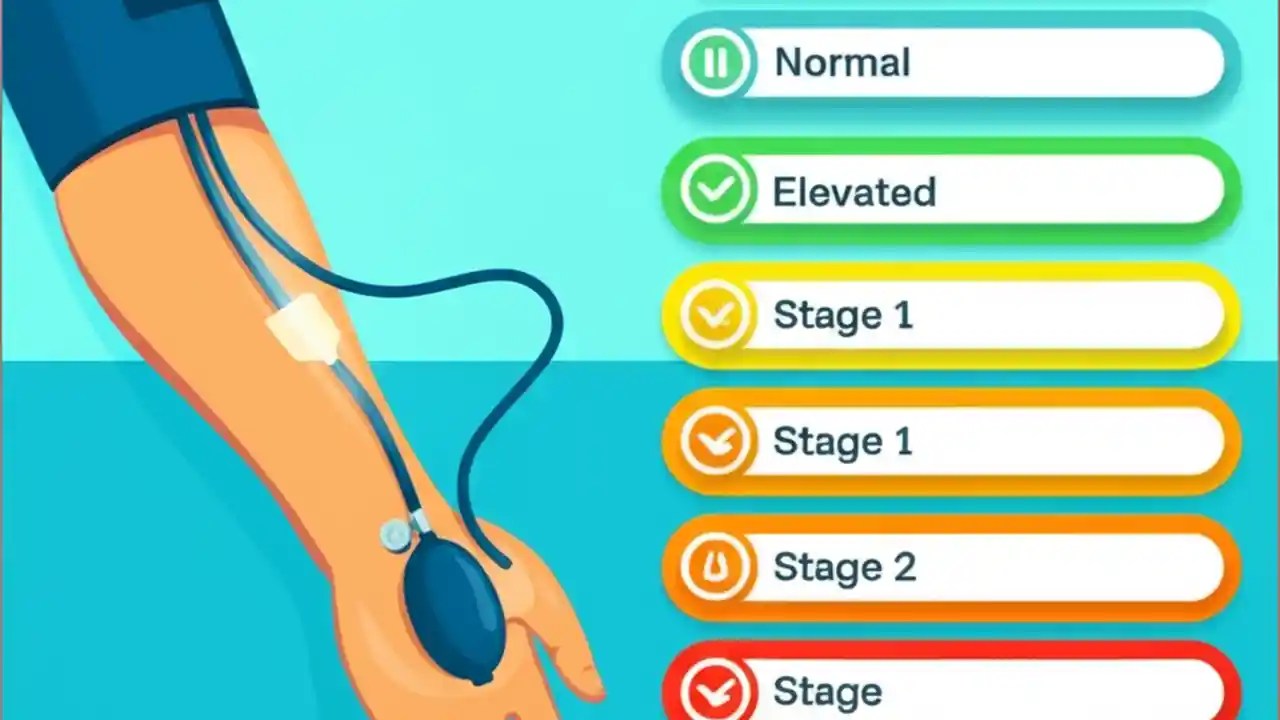 Normal

Elevated

Stage 1

Stage 1

Stage 2

Stage