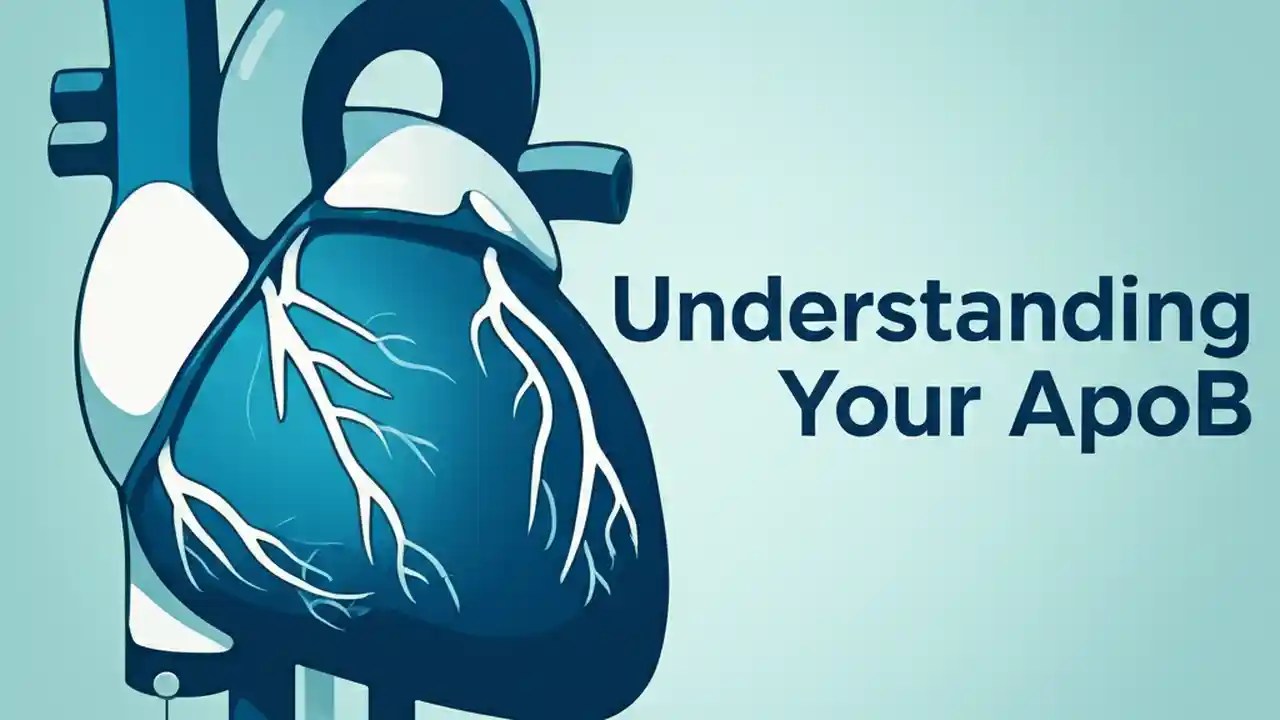 Understanding Your ApoB