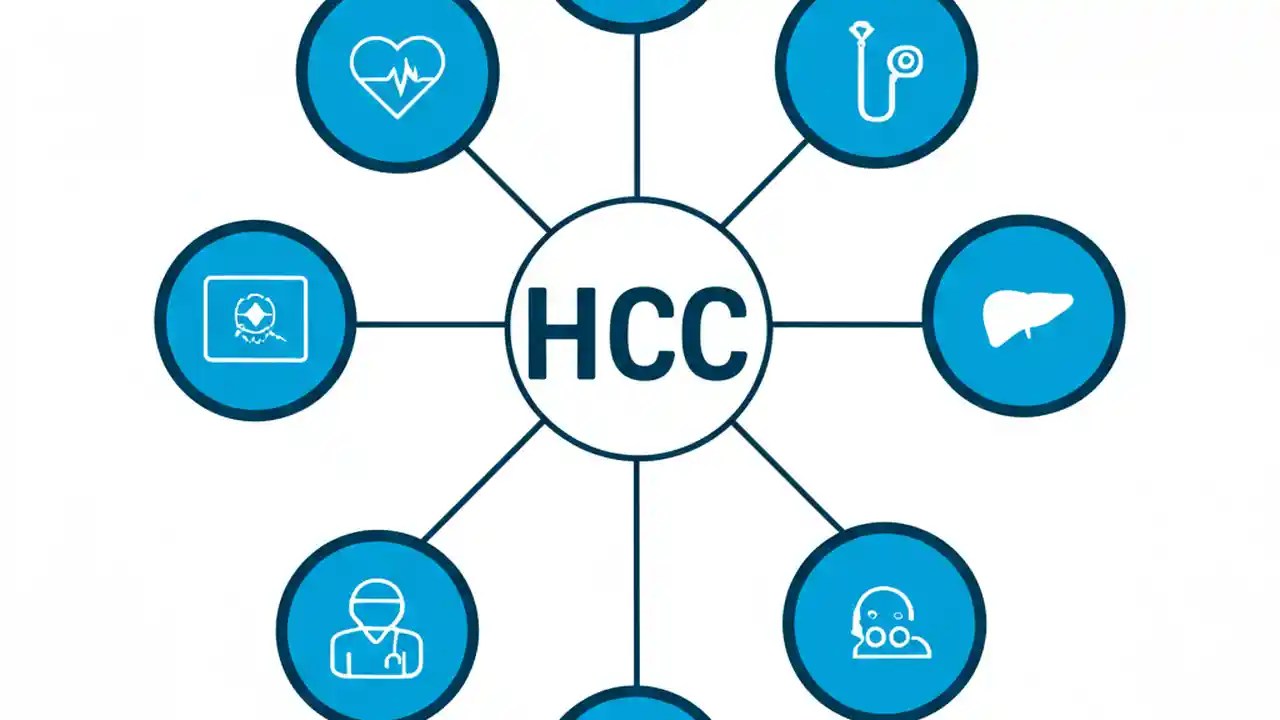 HCC