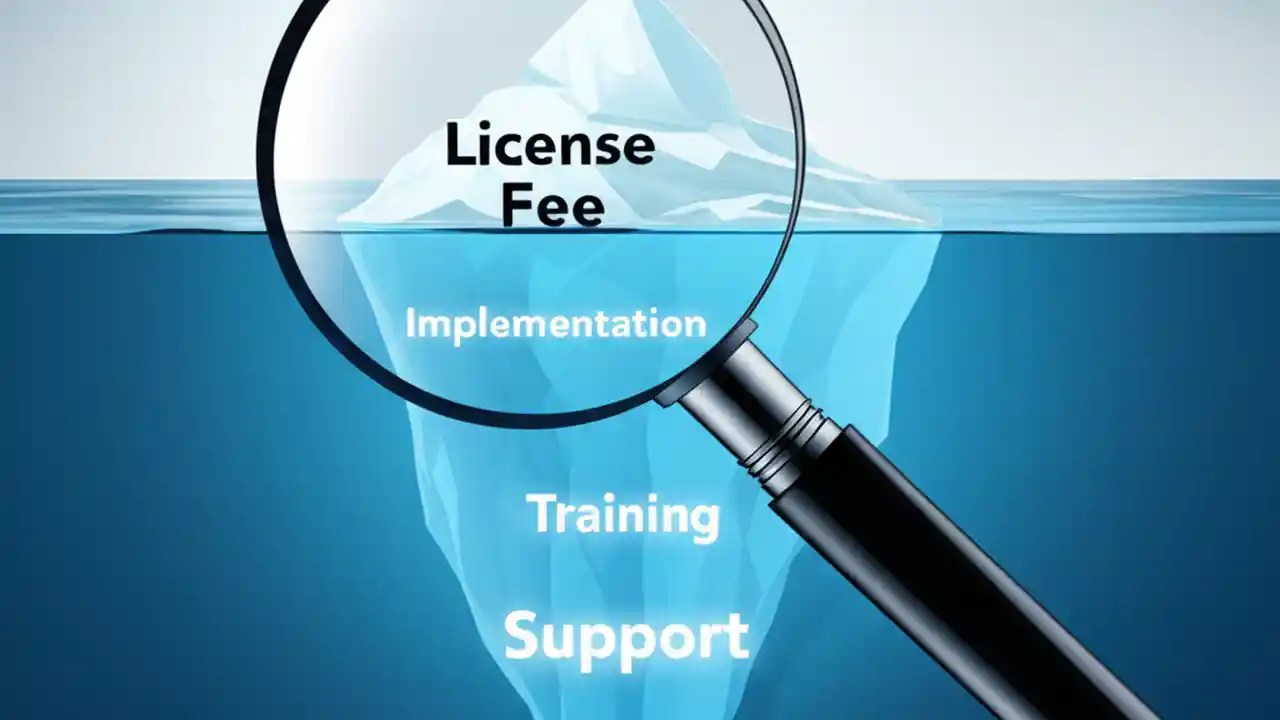 License Fee

Implementation

Training

Support