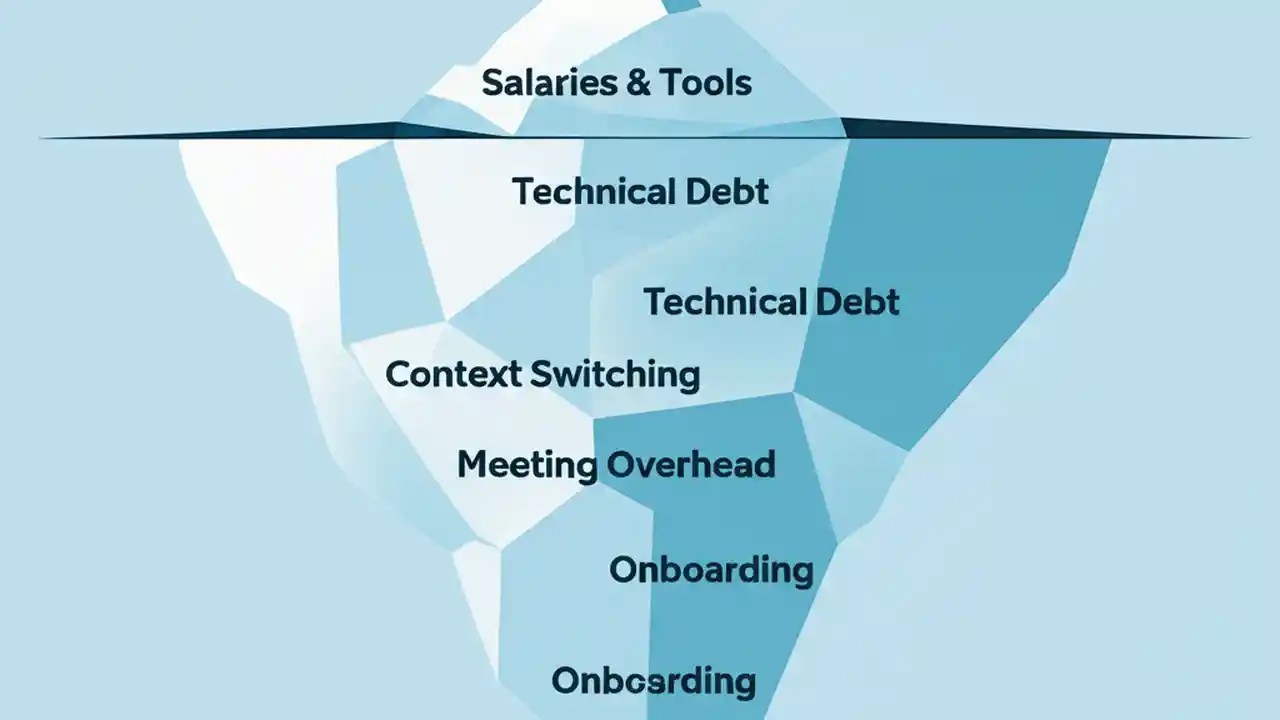 Salaries & Tools

Technical Debt

Technical Debt

Context Switching

Meeting Overhead

Onboarding

Onboarding