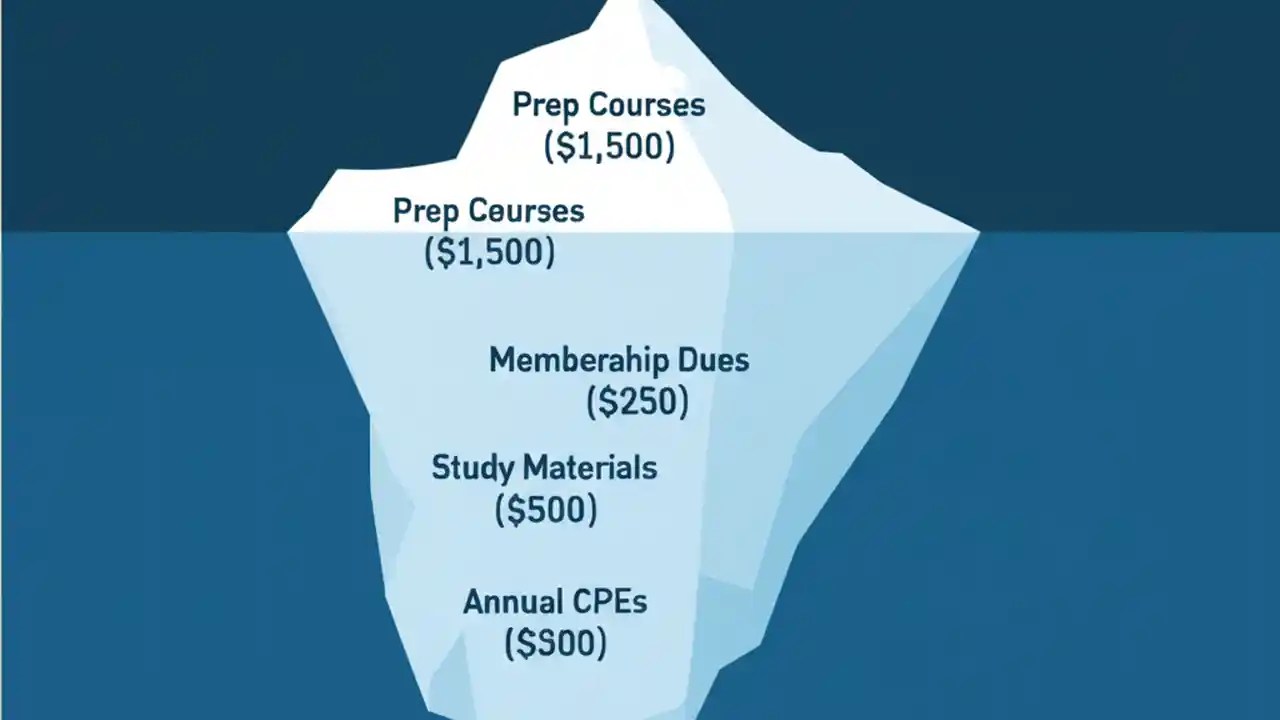 Prep Courses
($1,500)

Prep Ceurses
($1,500)

Memberahip Dues
($250)

Study Materials
($500)

Annual CPEs
($S00)