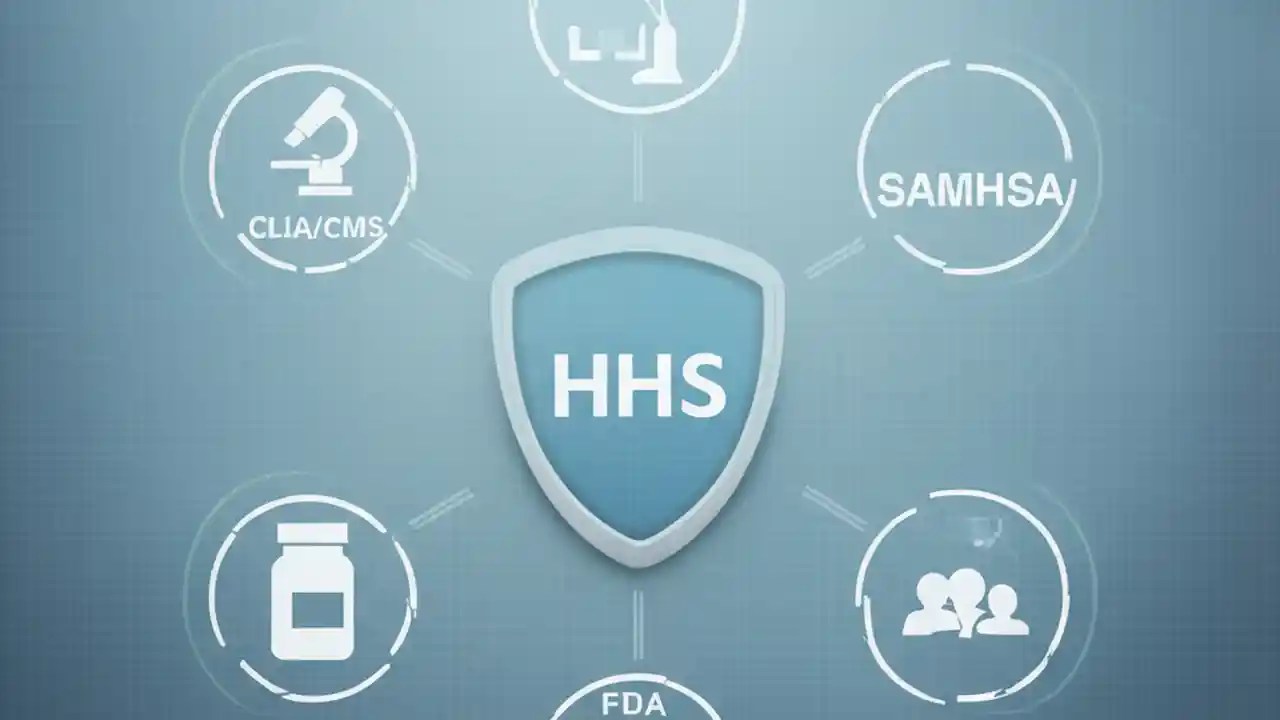 CLIA/CMS

SAMHSA

HHS

FDA