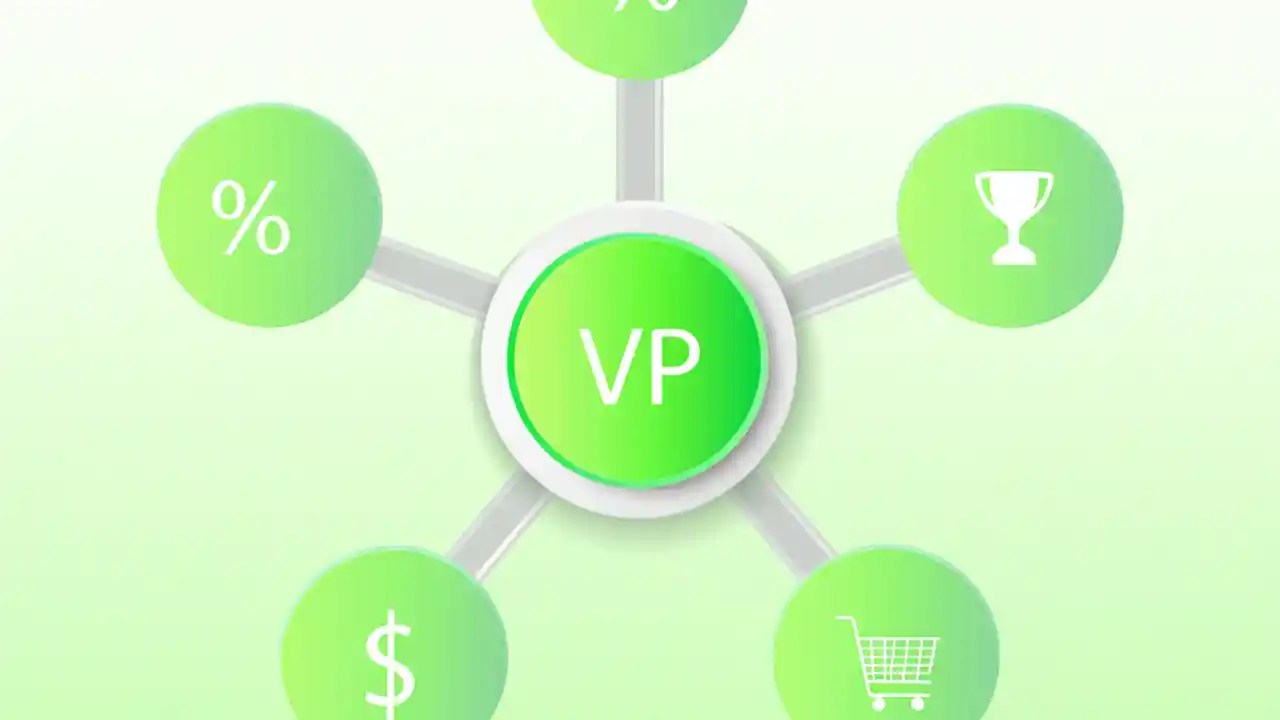 %

%

VP

$