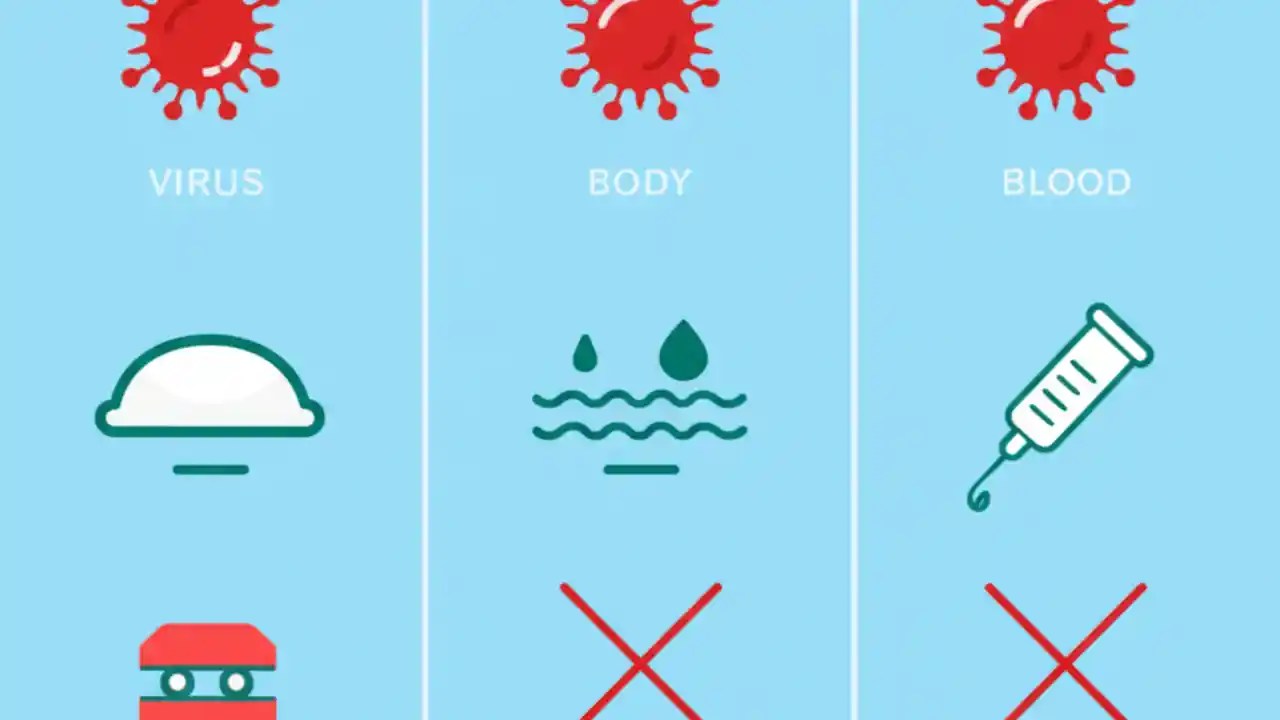 VIRUS

BODY

BLOOD