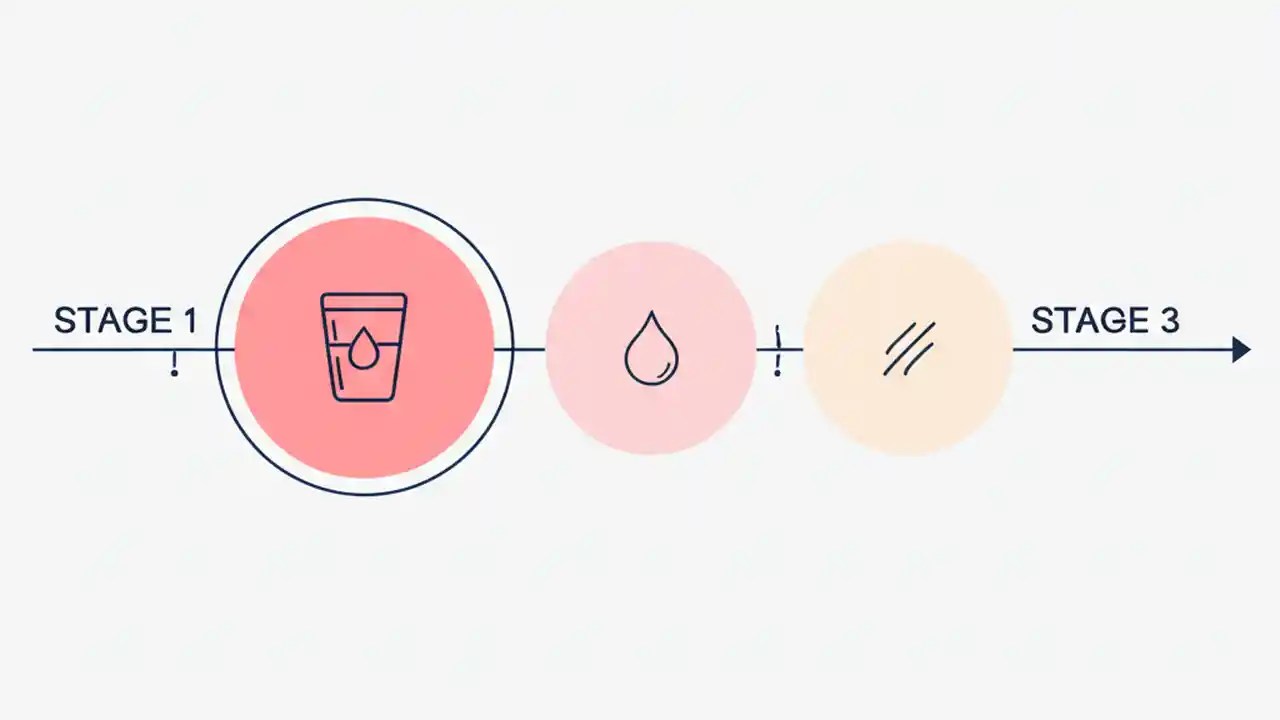 STAGE 1

STAGE 3