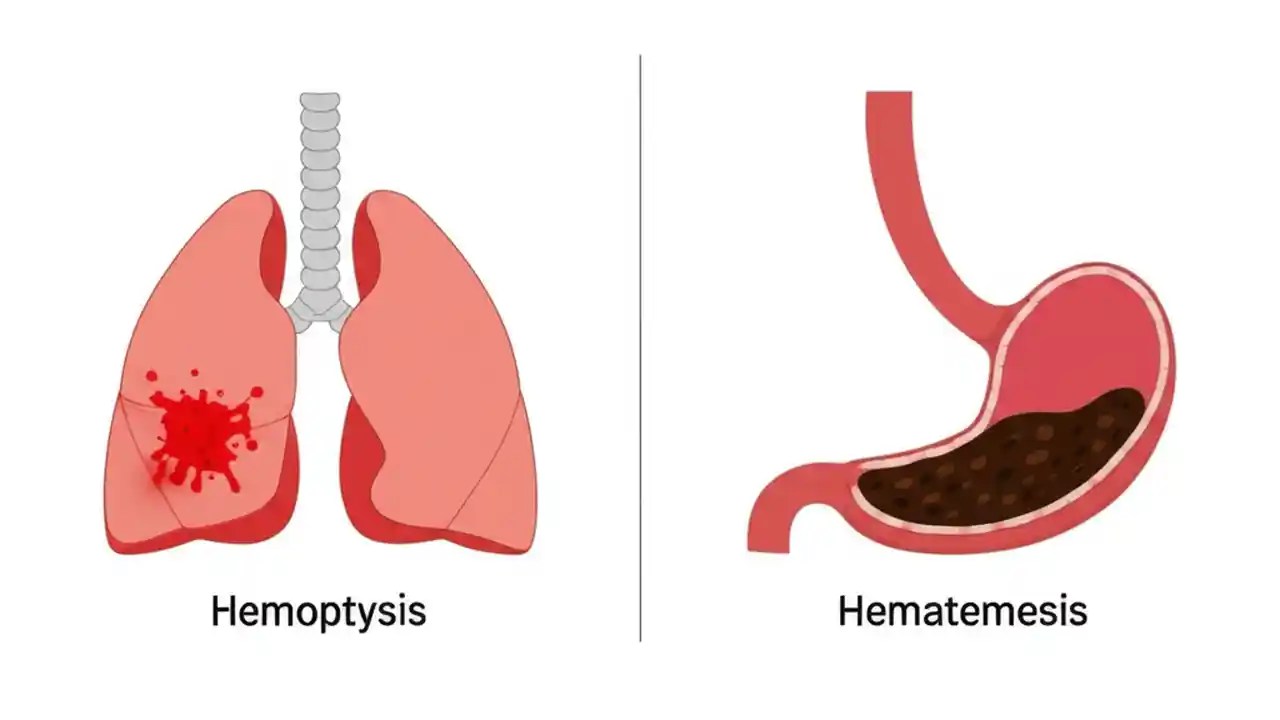 Hemoptysis

Hematemesis