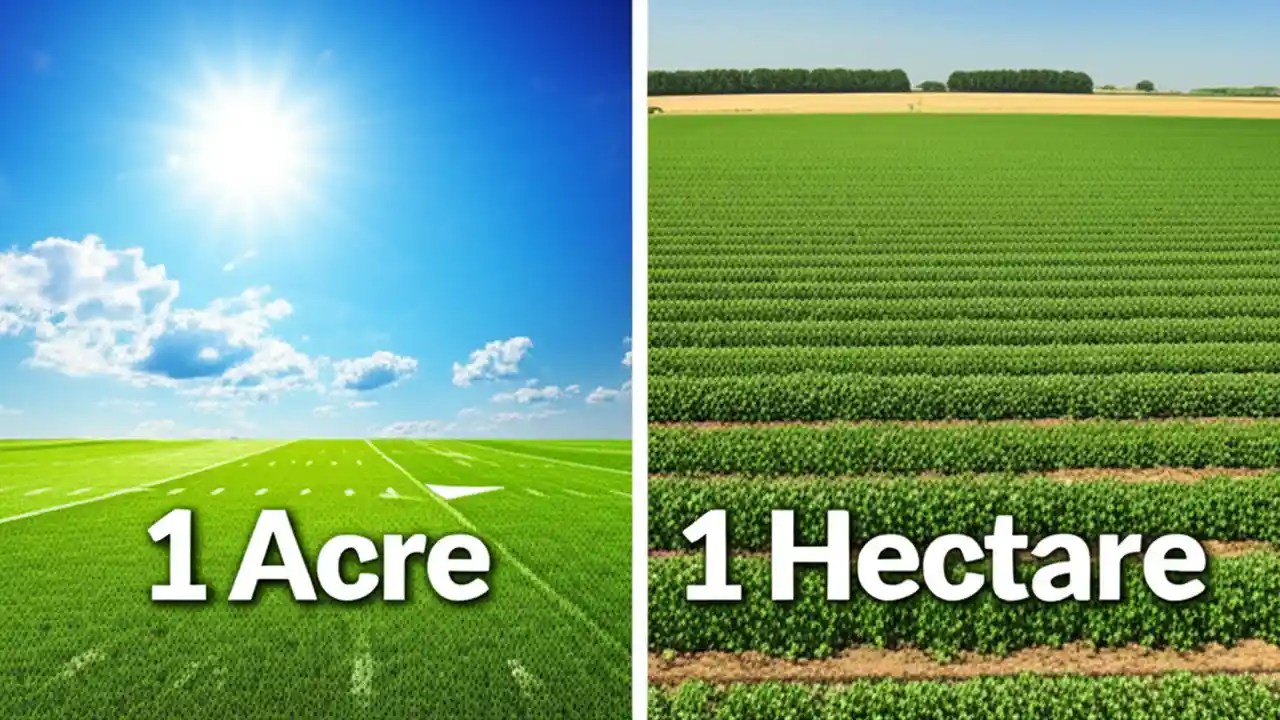 1 Acre

1 Hectare