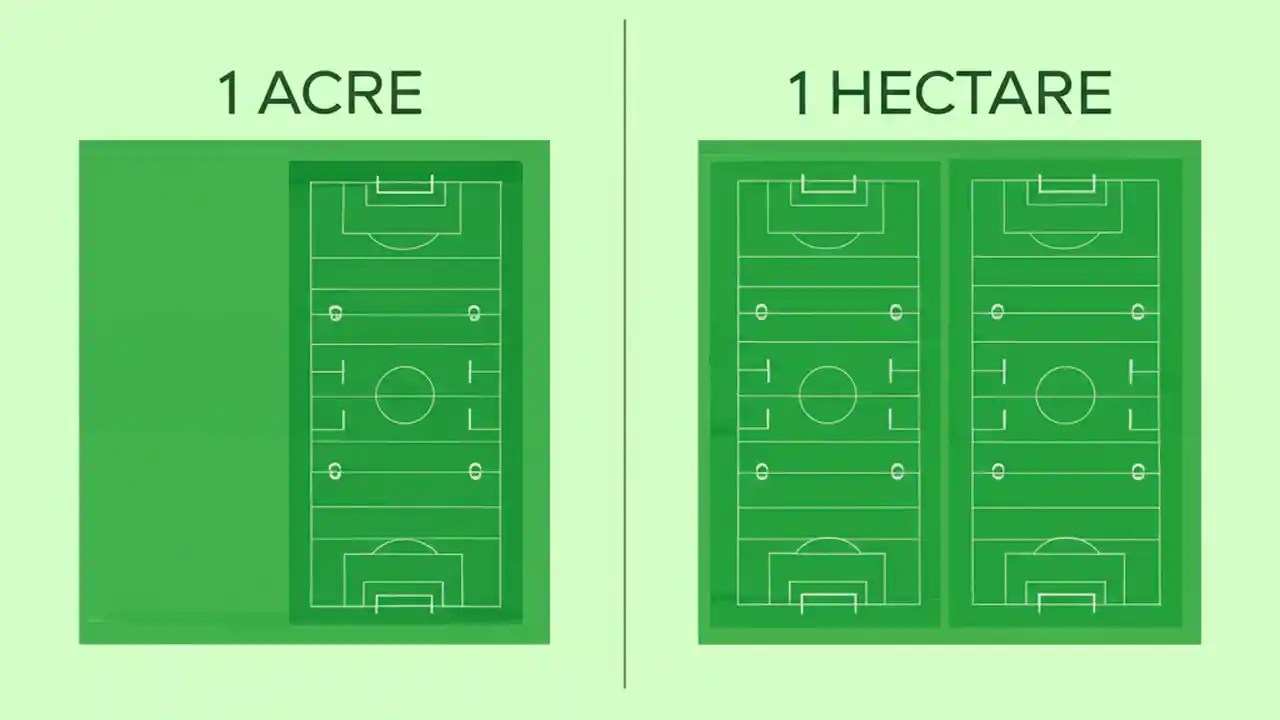 1 ACRE

1 HECTARE