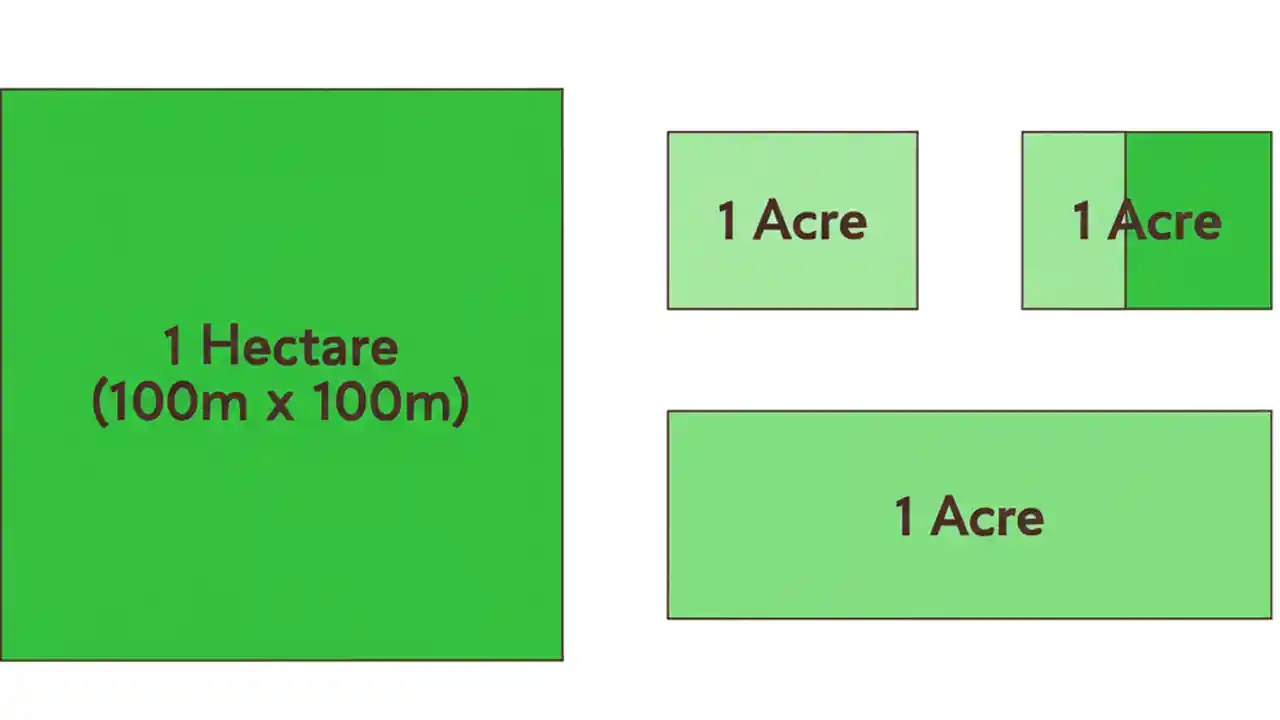 1 Hectare
(100m x 100m)

1 Acre

1 Acre

1 Acre