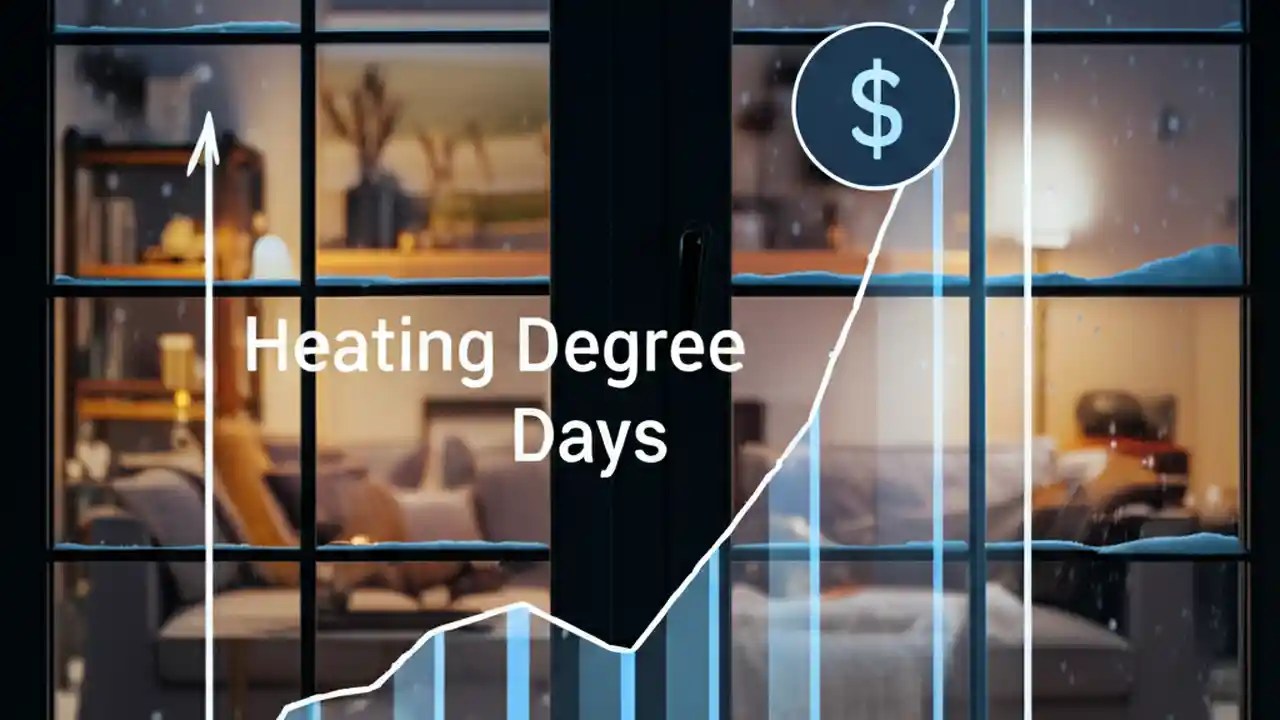 $

Heating Degree Days