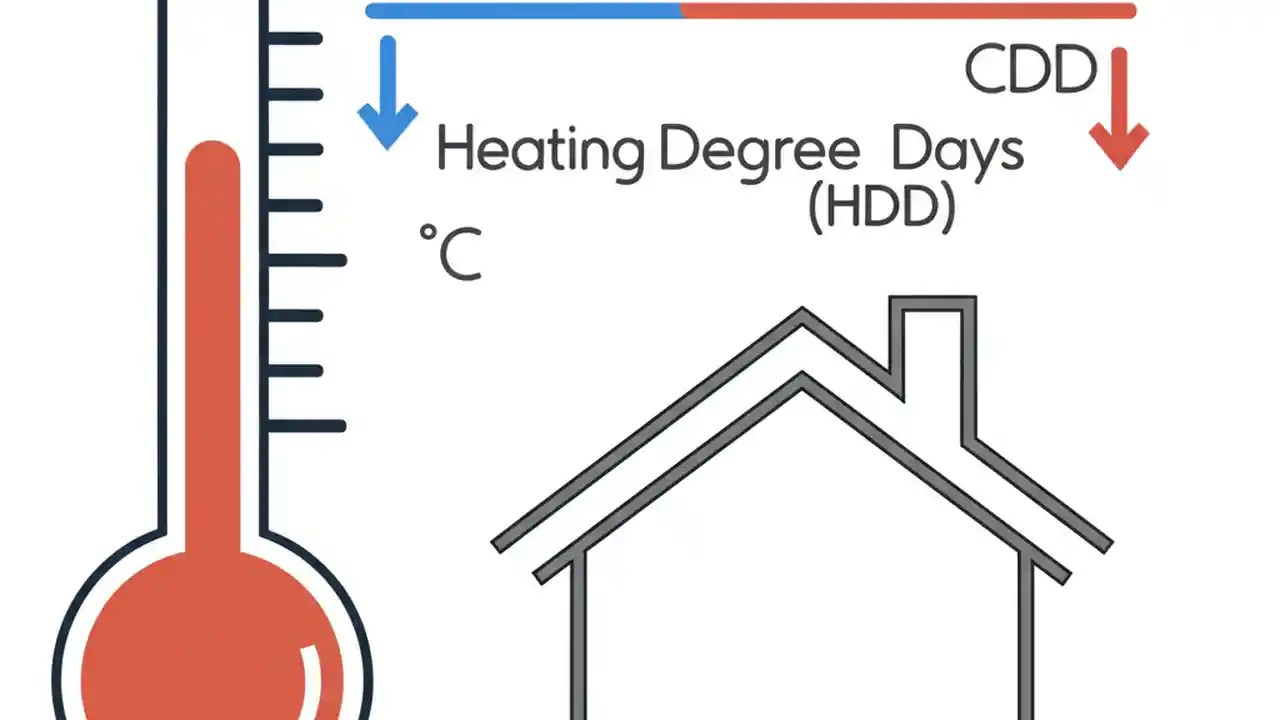 CDD

Heating Degree Days (HDD)

°C