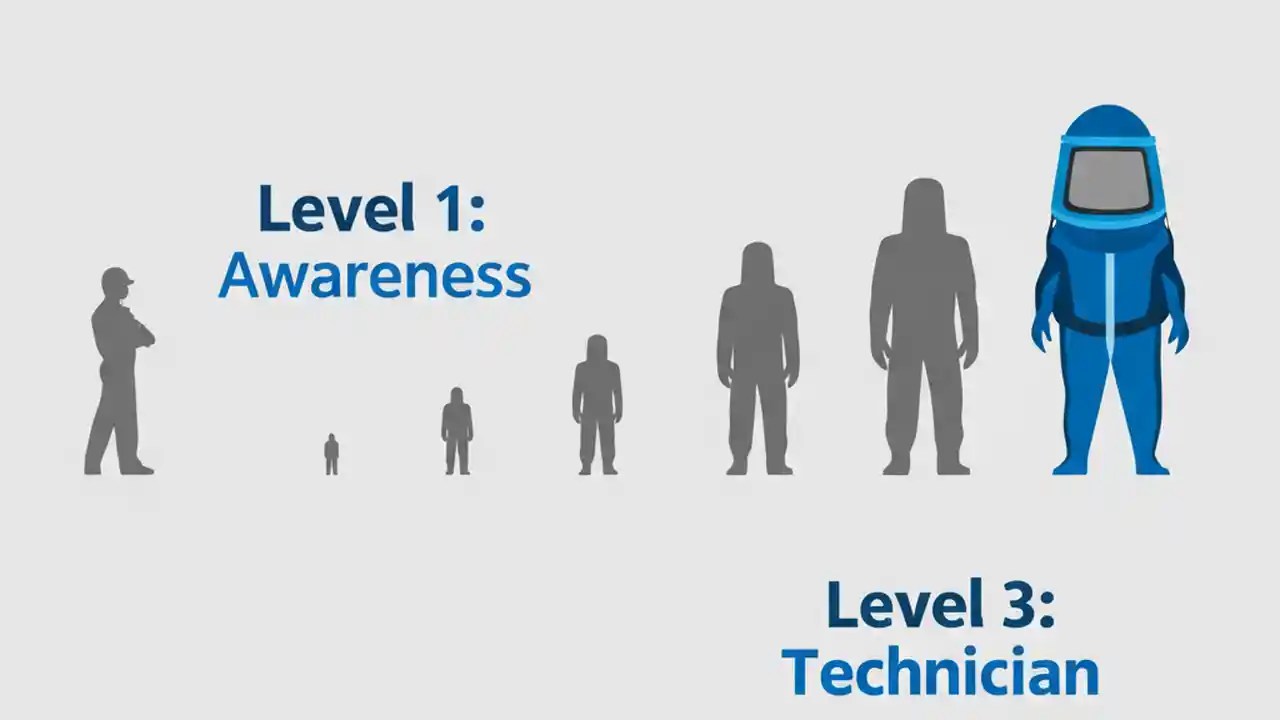 Level 1:
Awareness

Level 3:
Technician