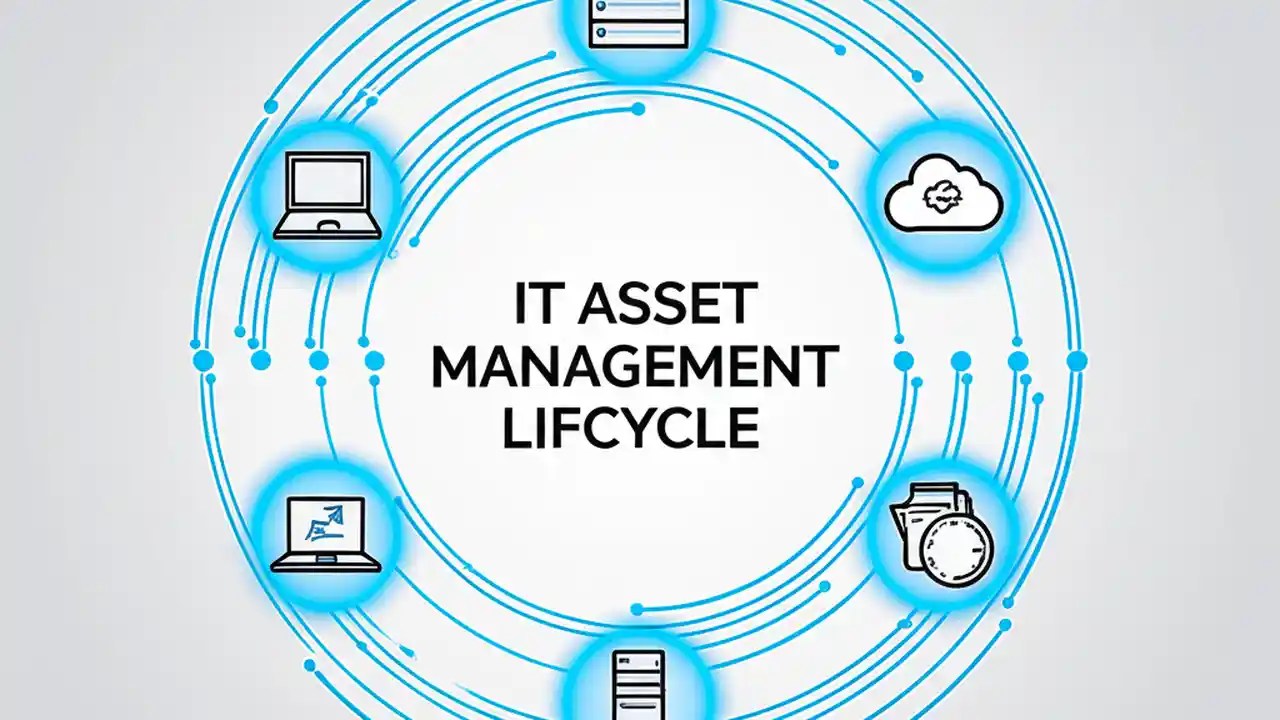 IT ASSET MANAGEMENT LIFCYCLE