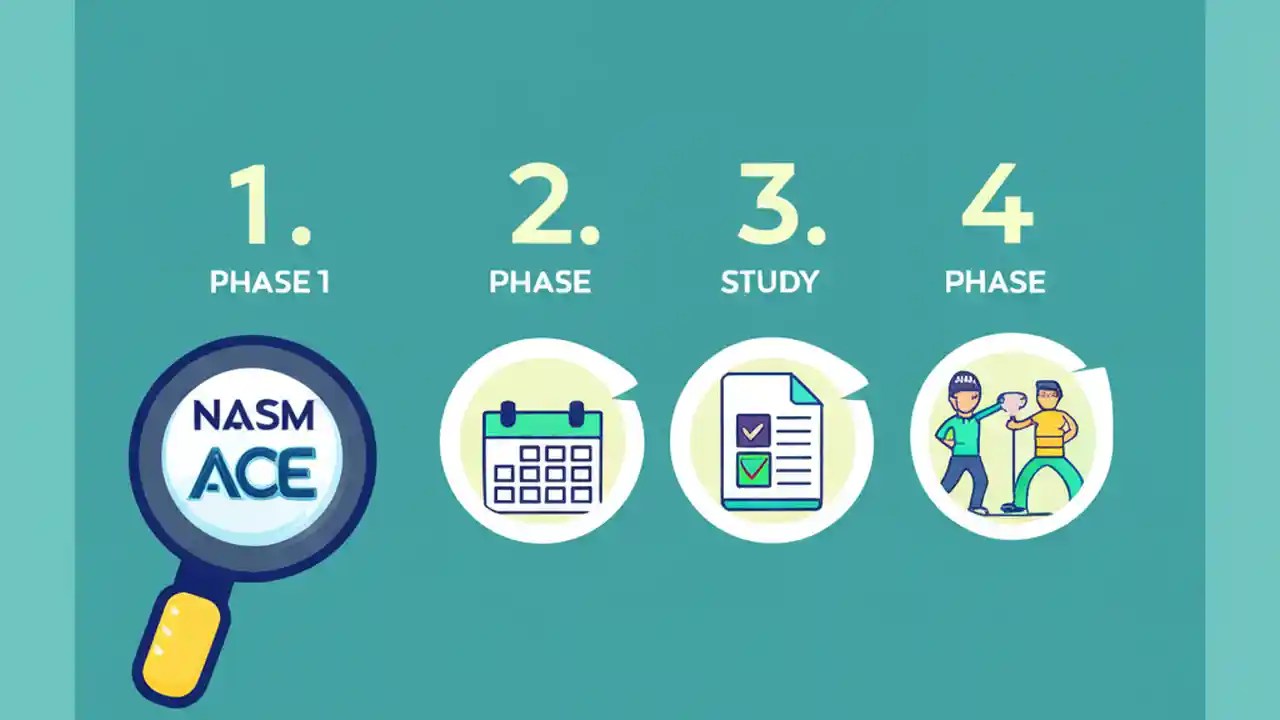 1.
PHASE 1

NASM
ACE

2.
PHASE

3.
STUDY

4
PHASE